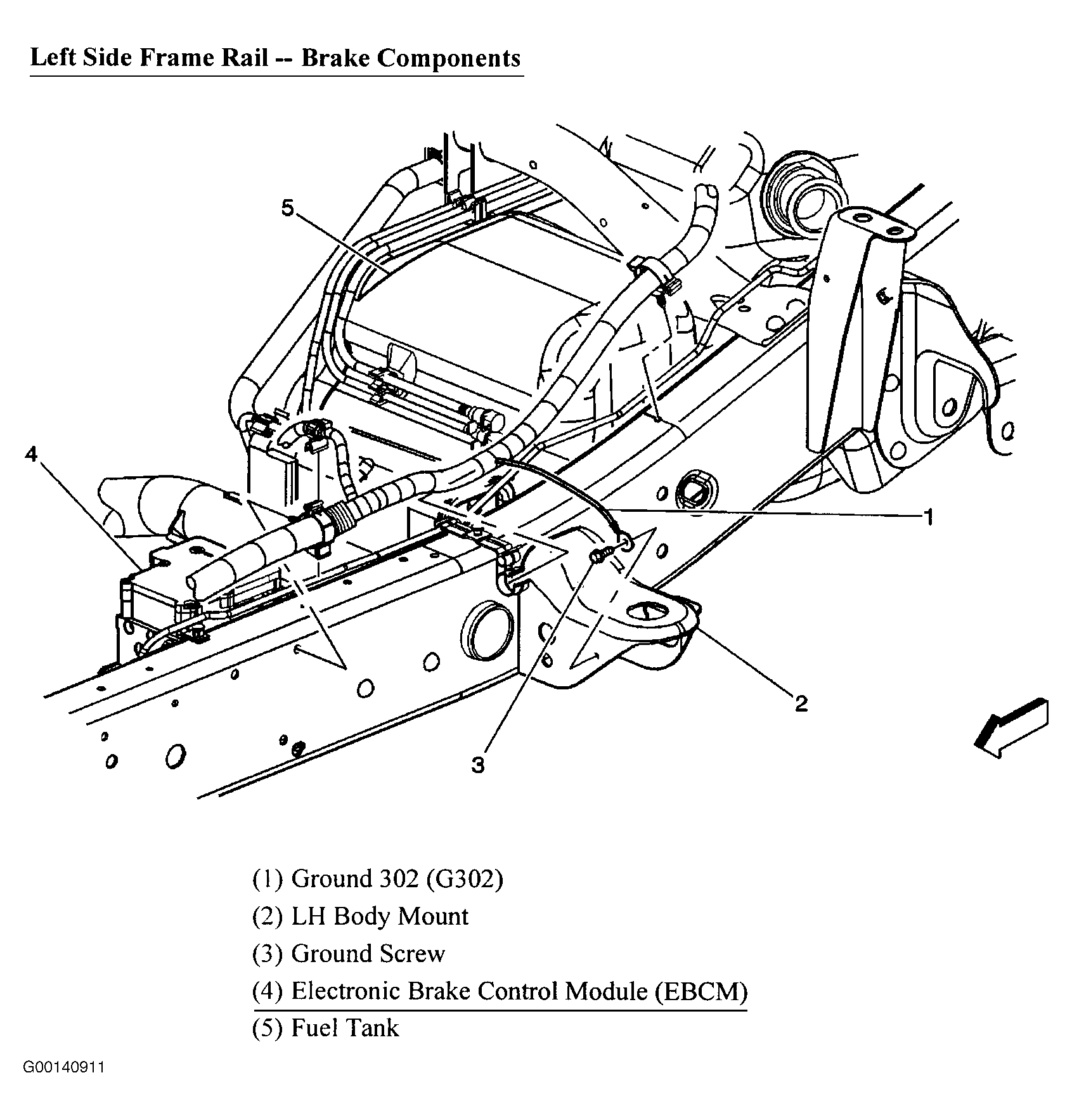 Left Side Frame Rail -- Brake Components

5

4

1

2

3

(1) Ground 302 (G302)
(2) LH Body Mount
(3) Ground Screw
(4) Electronic Brake Control Module (EBCM)
(5) Fuel Tank

G00140911