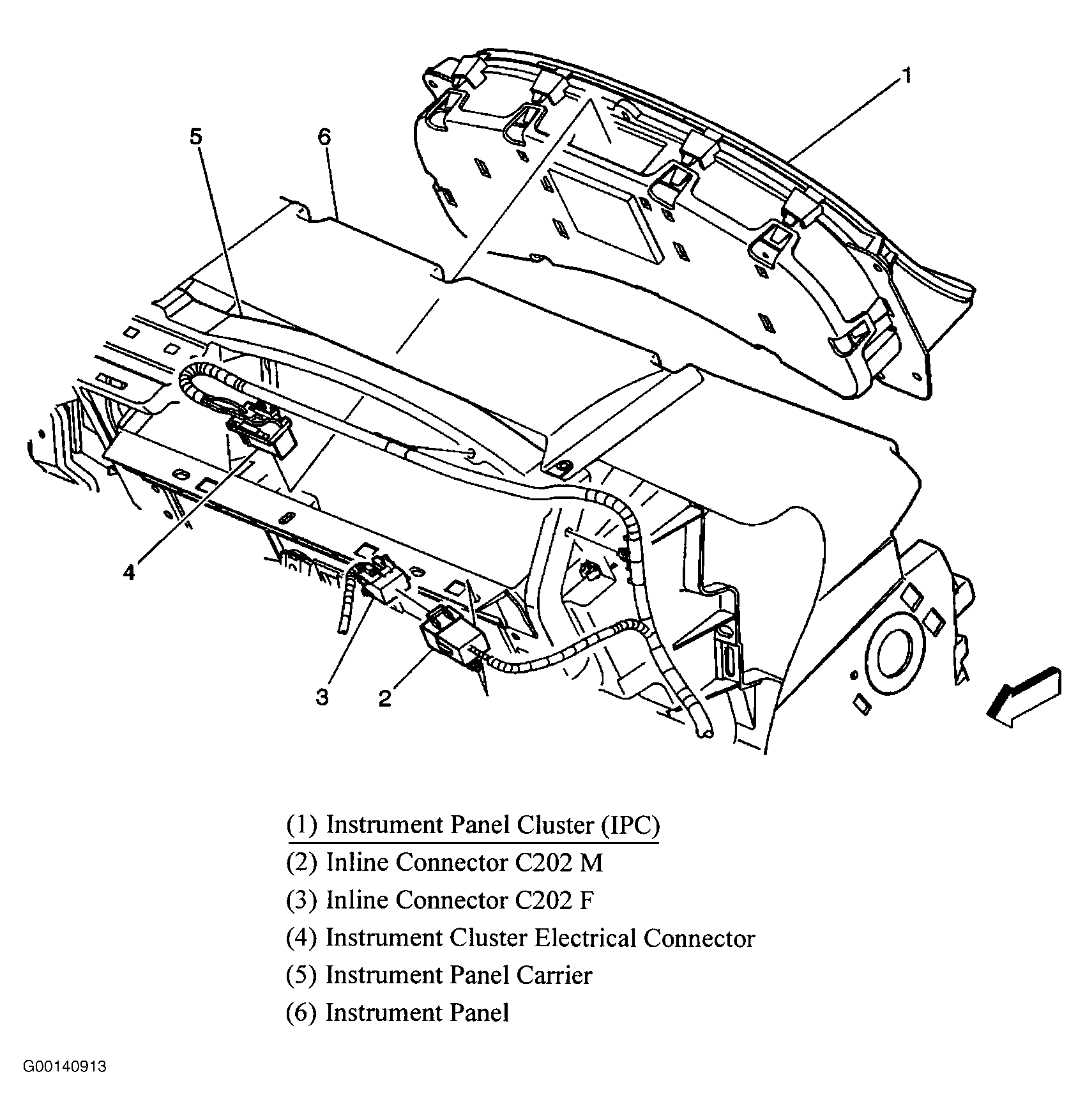 1
5
6
4
3
2

(1) Instrument Panel Cluster (IPC)
(2) Inline Connector C202 M
(3) Inline Connector C202 F
(4) Instrument Cluster Electrical Connector
(5) Instrument Panel Carrier
(6) Instrument Panel

G00140913