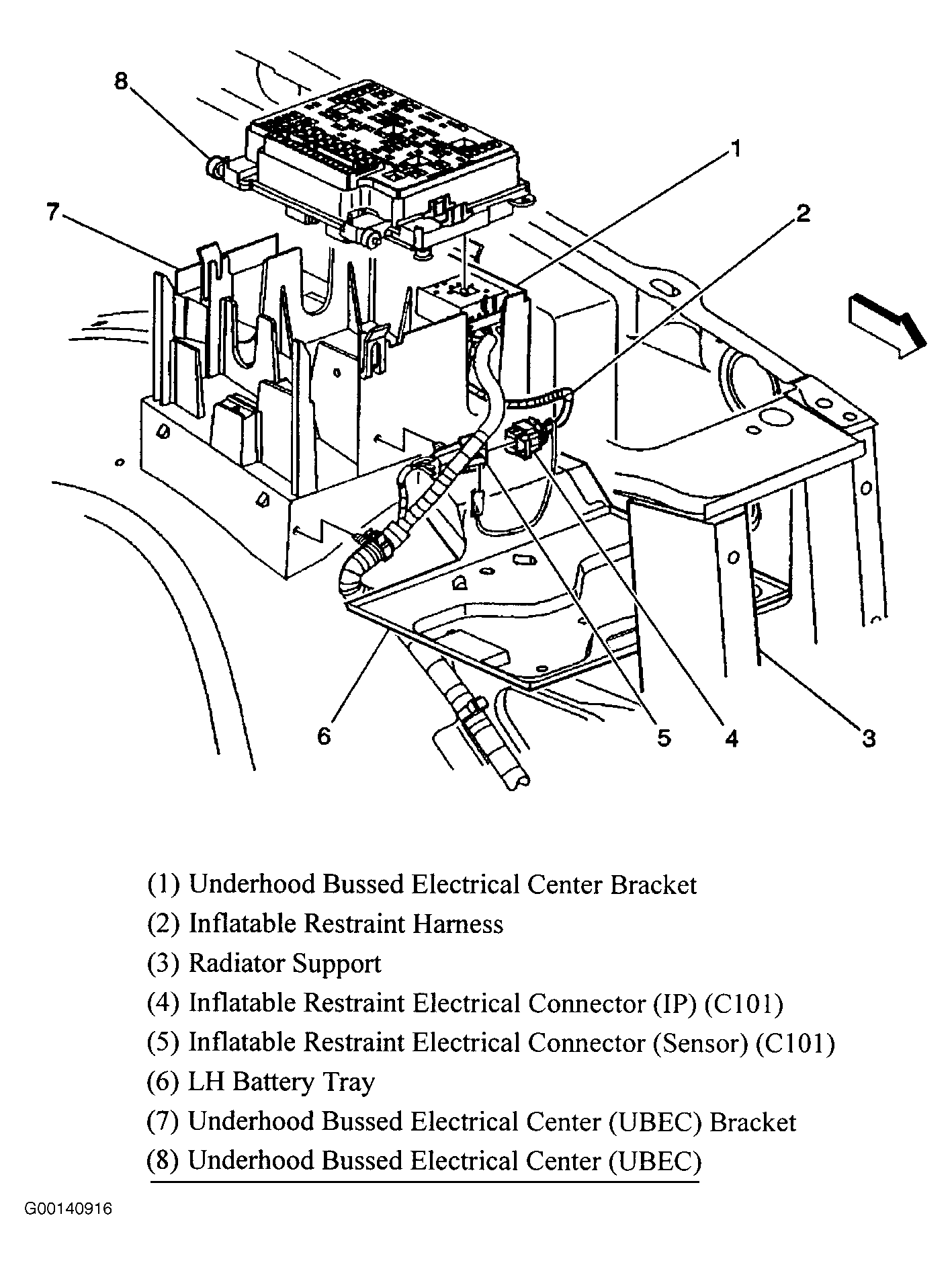 8

1

7

2

6

5

4

3

(1) Underhood Bussed Electrical Center Bracket
(2) Inflatable Restraint Harness
(3) Radiator Support
(4) Inflatable Restraint Electrical Connector (IP) (C101)
(5) Inflatable Restraint Electrical Connector (Sensor) (C101)
(6) LH Battery Tray
(7) Underhood Bussed Electrical Center (UBEC) Bracket
(8) Underhood Bussed Electrical Center (UBEC)

G00140916