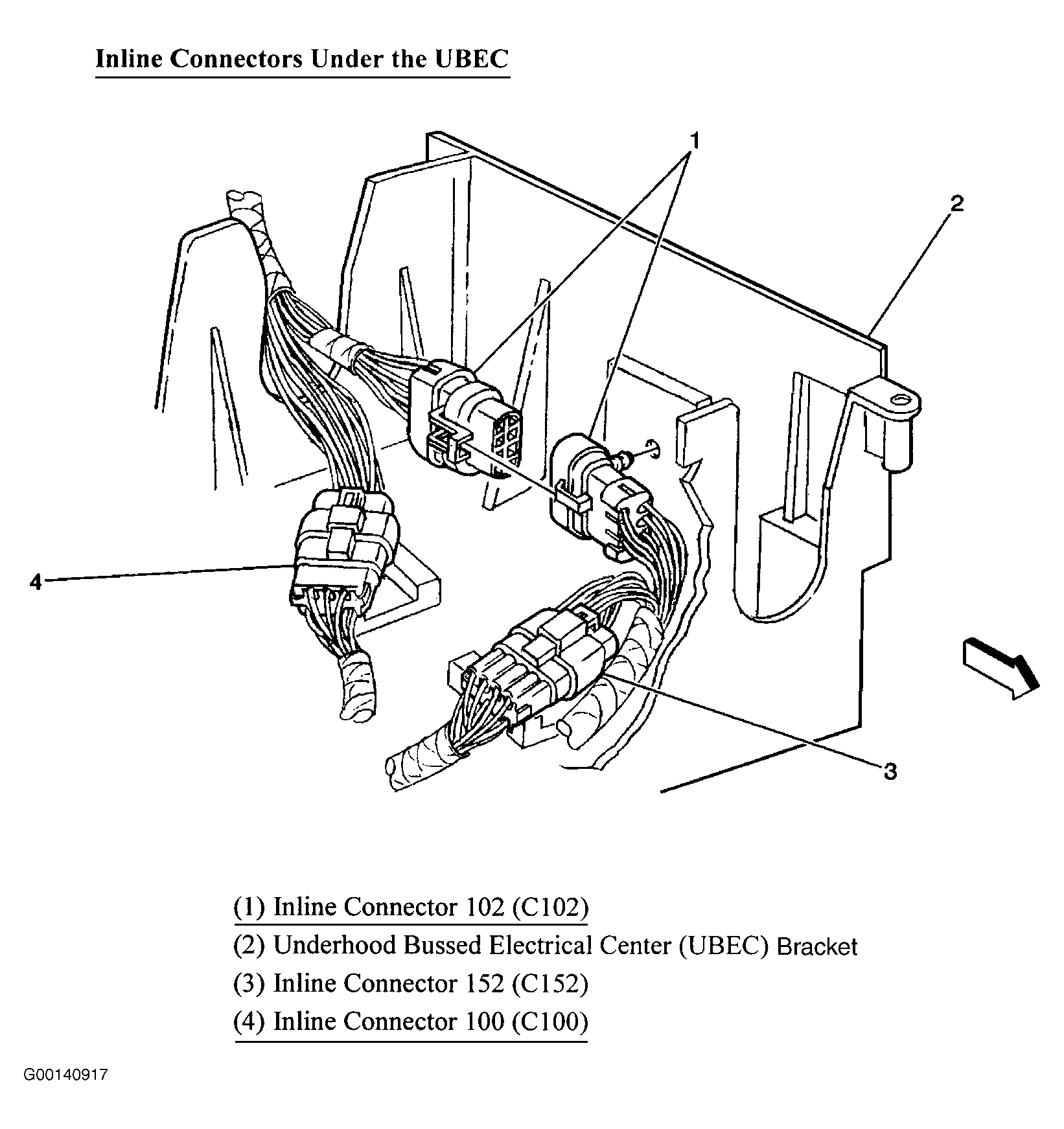 Inline Connectors Under the UBEC

1

2

4

3

(1) Inline Connector 102 (C102)
(2) Underhood Bussed Electrical Center (UBEC) Bracket
(3) Inline Connector 152 (C152)
(4) Inline Connector 100 (C100)

G00140917