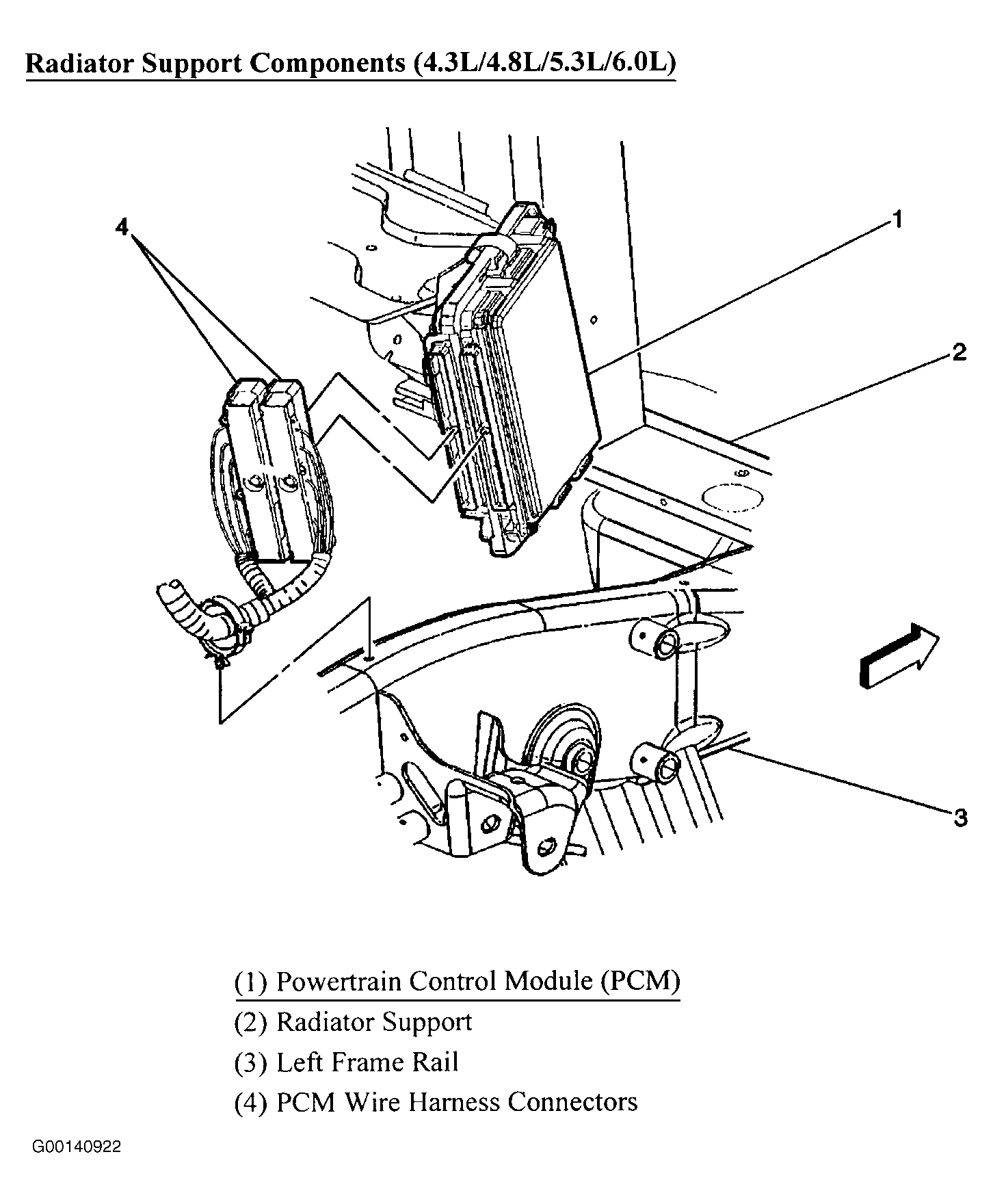 Radiator Support Components (4.3L/4.8L/5.3L/6.0L)

4

1

2

3

(1) Powertrain Control Module (PCM)
(2) Radiator Support
(3) Left Frame Rail
(4) PCM Wire Harness Connectors

G00140922