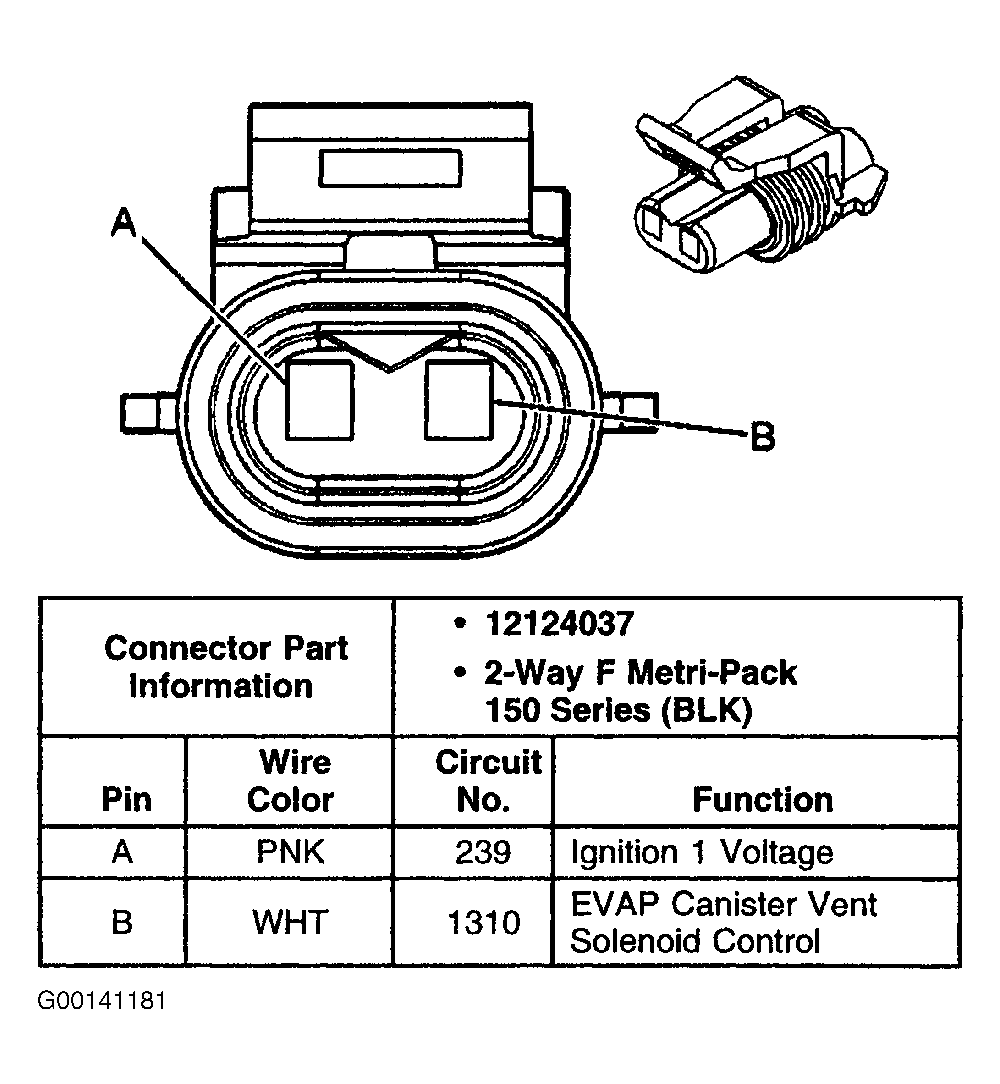 A

B

| Connector Part Information | | • 12124037 • 2-Way F Metri-Pack 150 Series (BLK) | |
|---|---|---|---|
| Pin | Wire Color | Circuit No. | Function |
| A | PNK | 239 | Ignition 1 Voltage |
| B | WHT | 1310 | EVAP Canister Vent Solenoid Control |

G00141181