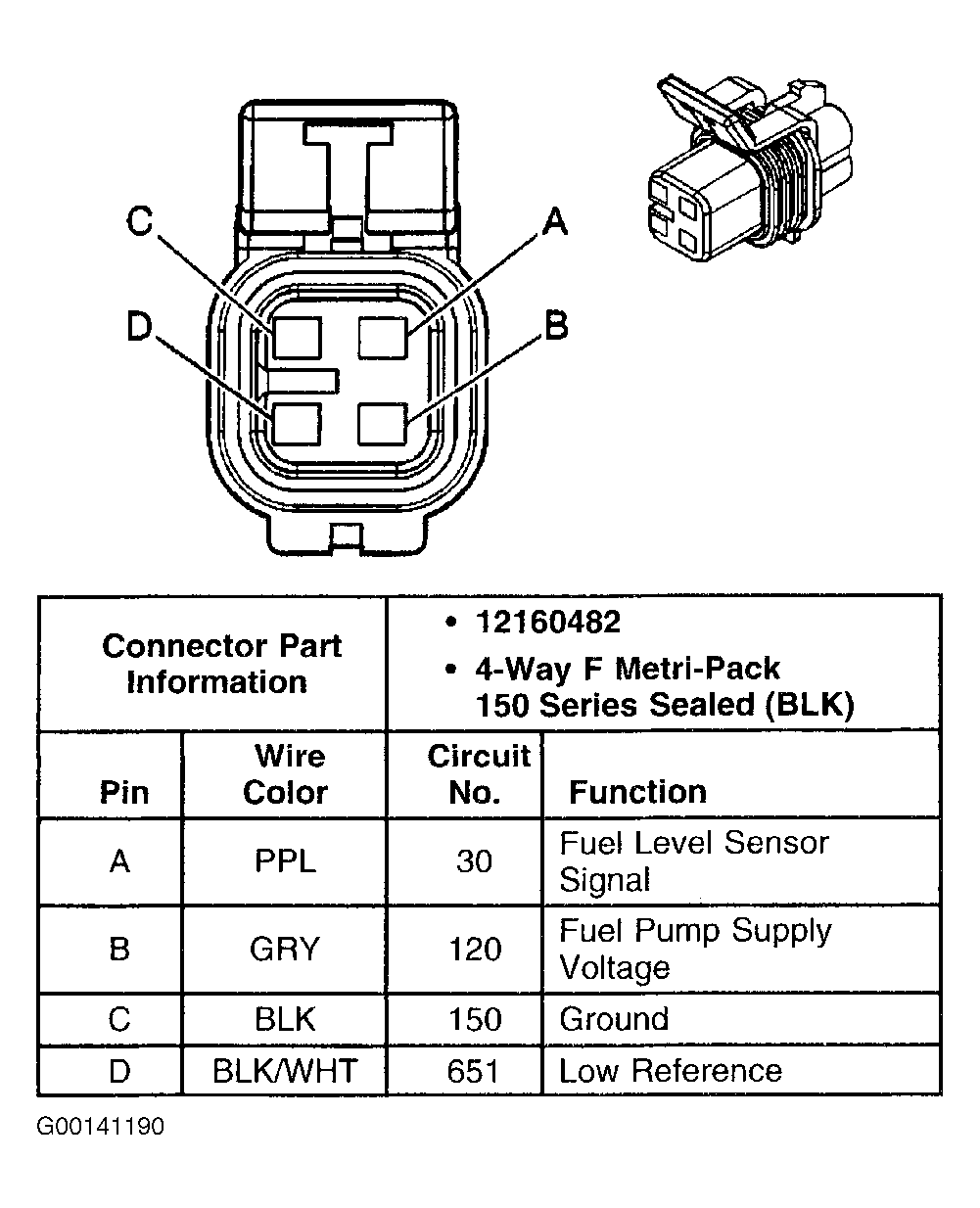 C
A
D
B

| Connector Part Information | | • 12160482 • 4-Way F Metri-Pack 150 Series Sealed (BLK) | |
|---|---|---|---|
| Pin | Wire Color | Circuit No. | Function |
| A | PPL | 30 | Fuel Level Sensor Signal |
| B | GRY | 120 | Fuel Pump Supply Voltage |
| C | BLK | 150 | Ground |
| D | BLK/WHT | 651 | Low Reference |

G00141190