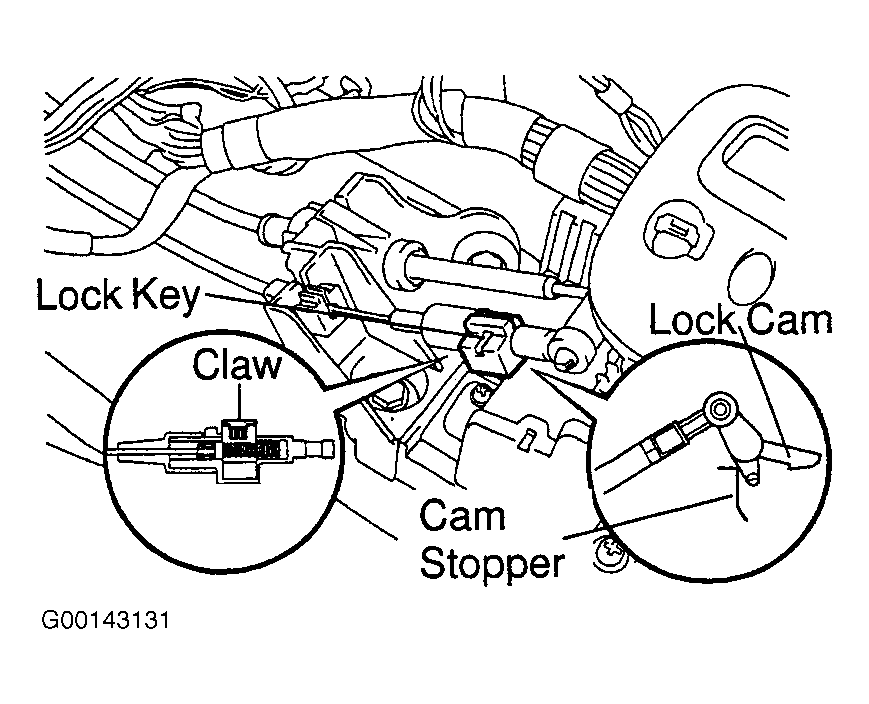 Lock Key
Lock Cam
Claw
Cam Stopper
G00143131