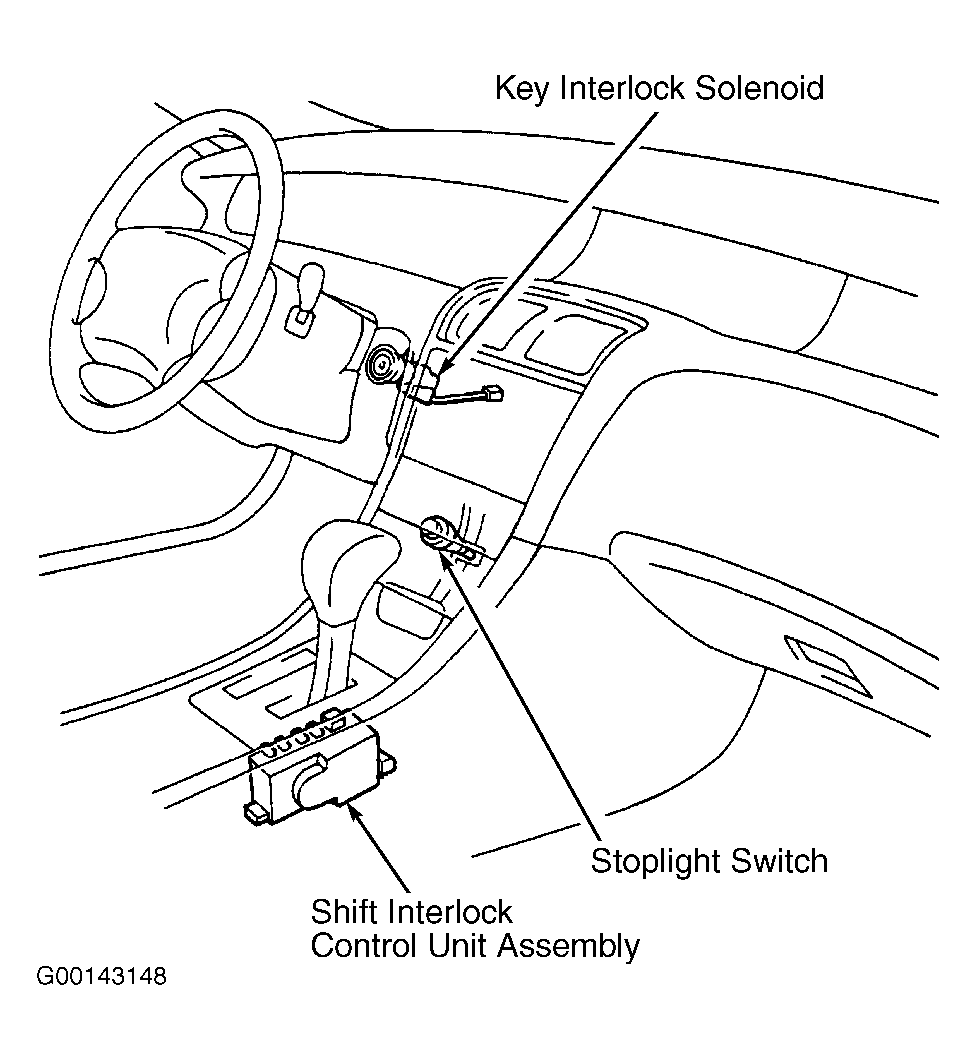 Key Interlock Solenoid

Stoplight Switch

Shift Interlock
Control Unit Assembly

G00143148