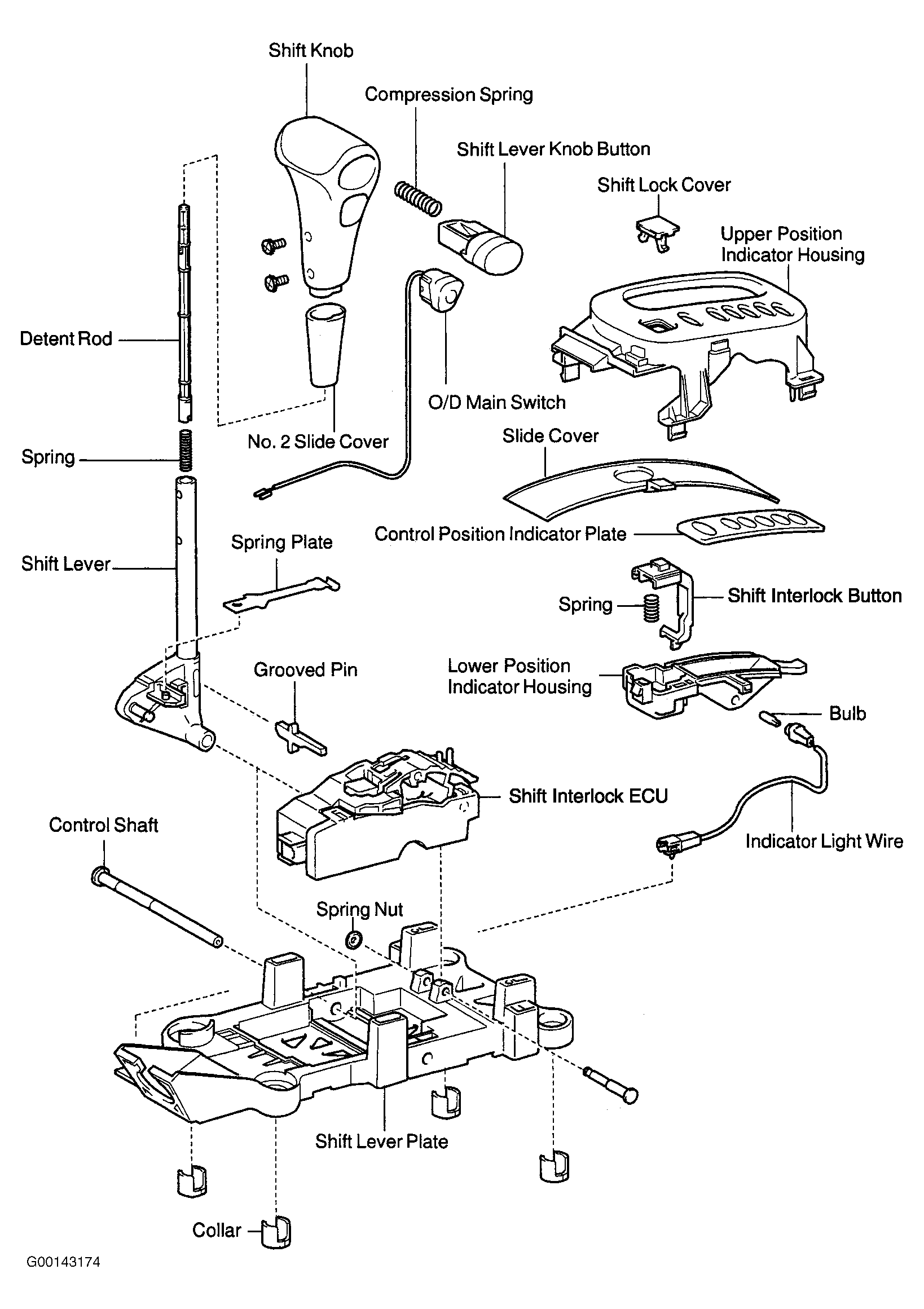 Shift Knob

Compression Spring

Shift Lever Knob Button

Shift Lock Cover

Upper Position Indicator Housing

Detent Rod

O/D Main Switch

No. 2 Slide Cover

Slide Cover

Spring

Control Position Indicator Plate

Spring Plate

Shift Lever

Spring

Shift Interlock Button

Grooved Pin

Lower Position Indicator Housing

Bulb

Shift Interlock ECU

Control Shaft

Indicator Light Wire

Spring Nut

Shift Lever Plate

Collar

G00143174