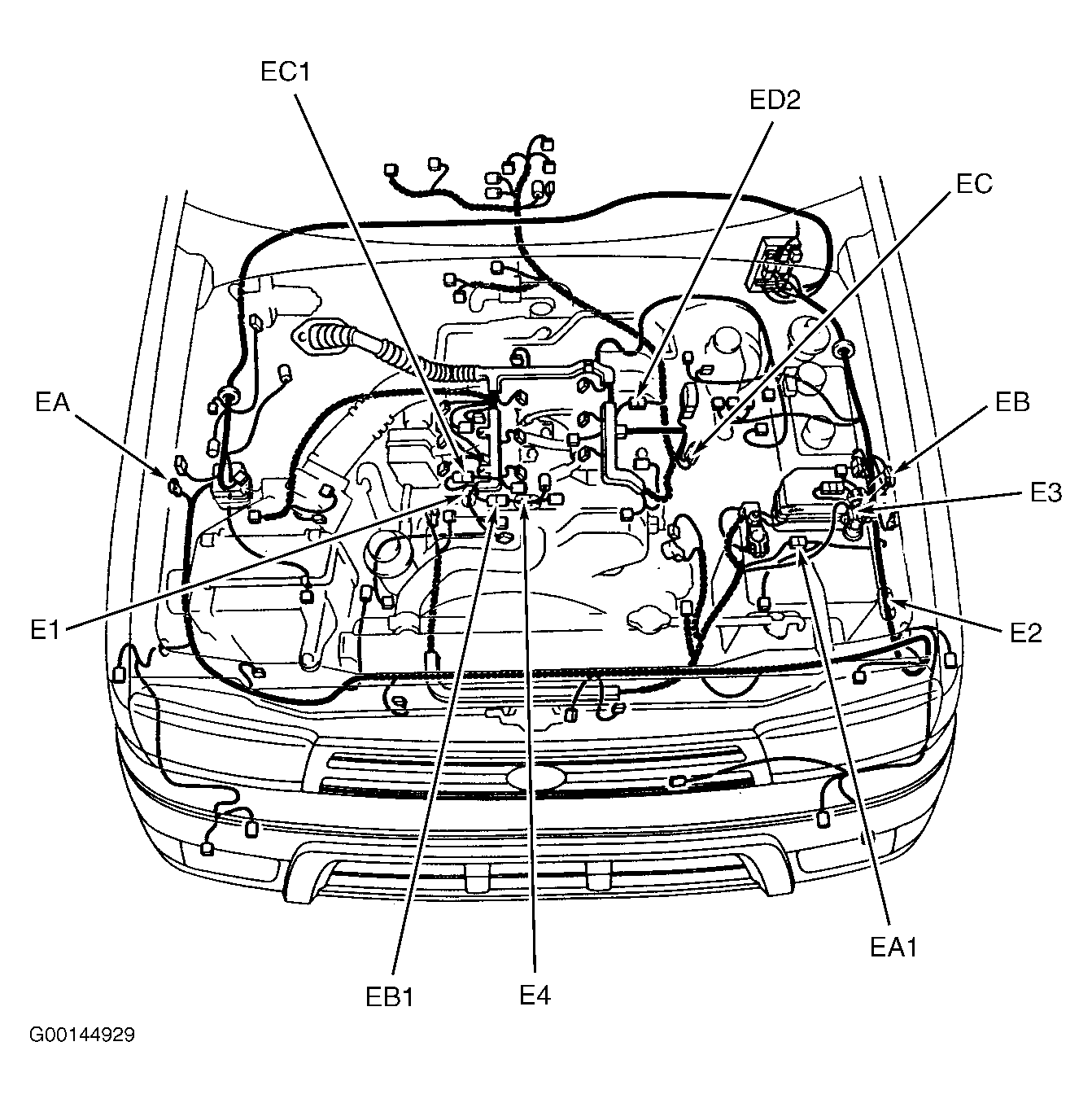 EC1
ED2
EC
EA
EB
E3
E1
E2
EA1
EB1
E4
G00144929