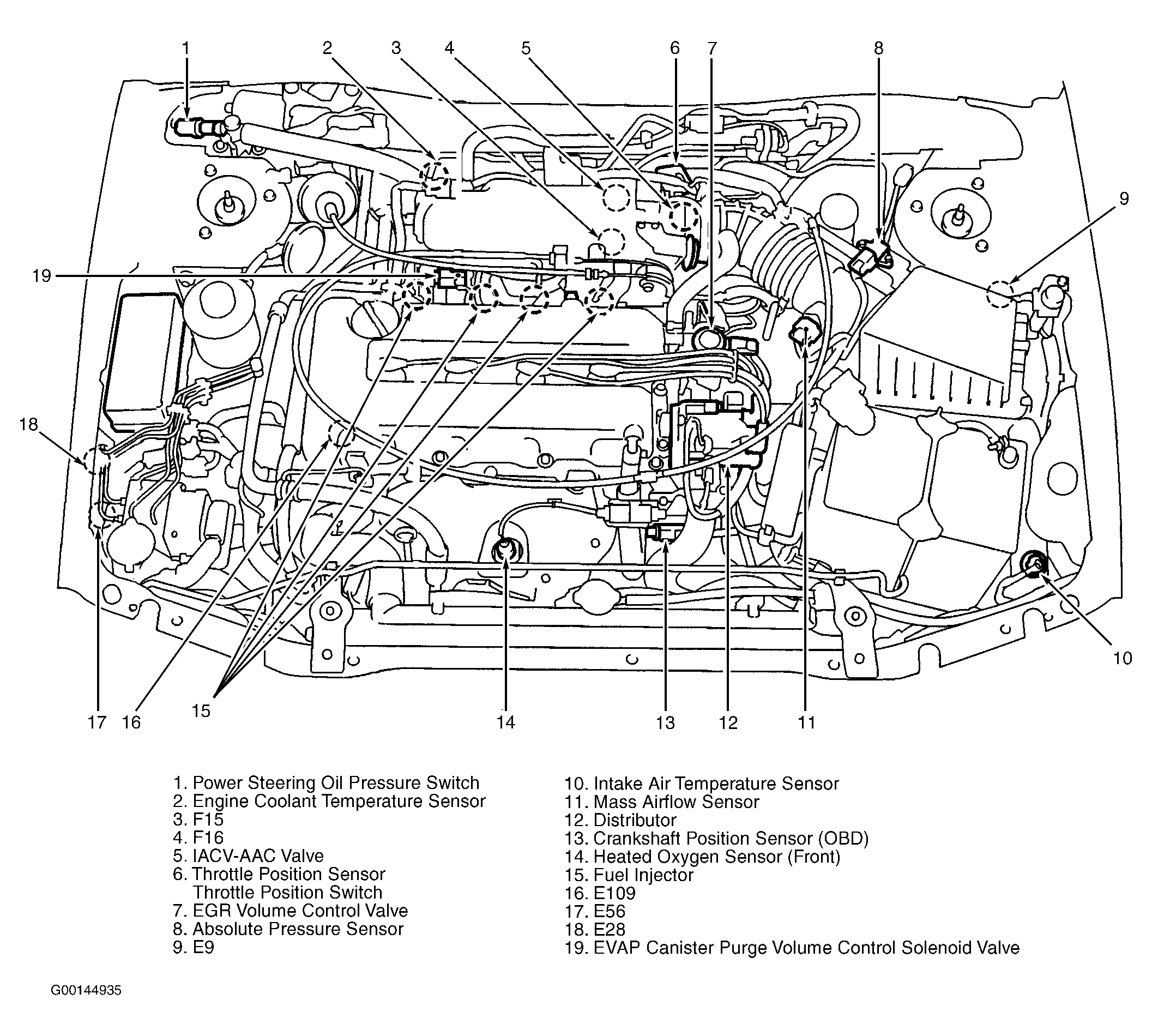 1 2 3 4 5 6 7 8

9

19

18

10

17 16 15 14 13 12 11

1. Power Steering Oil Pressure Switch
2. Engine Coolant Temperature Sensor
3. F15
4. F16
5. IACV-AAC Valve
6. Throttle Position Sensor
Throttle Position Switch
7. EGR Volume Control Valve
8. Absolute Pressure Sensor
9. E9

10. Intake Air Temperature Sensor
11. Mass Airflow Sensor
12. Distributor
13. Crankshaft Position Sensor (OBD)
14. Heated Oxygen Sensor (Front)
15. Fuel Injector
16. E109
17. E56
18. E28
19. EVAP Canister Purge Volume Control Solenoid Valve

G00144935