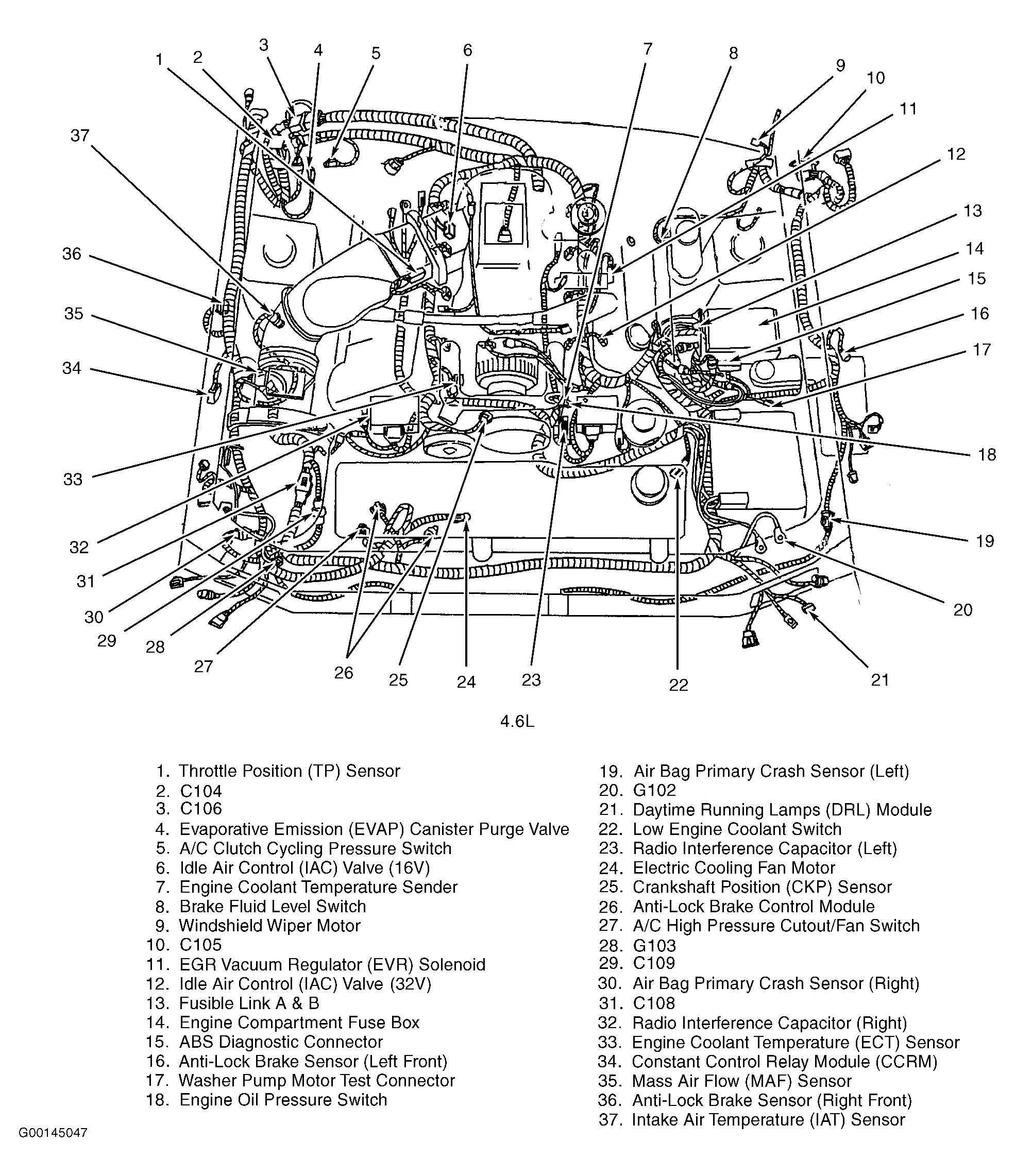 1 2 3 4 5 6 7 8 9 10 11 12 13 14 15 16 17 18 19 20 21 22 23 24 25 26 27 28 29 30 31 32 33 34 35 36 37

4.6L

1. Throttle Position (TP) Sensor
2. C104
3. C106
4. Evaporative Emission (EVAP) Canister Purge Valve
5. A/C Clutch Cycling Pressure Switch
6. Idle Air Control (IAC) Valve (16V)
7. Engine Coolant Temperature Sender
8. Brake Fluid Level Switch
9. Windshield Wiper Motor
10. C105
11. EGR Vacuum Regulator (EVR) Solenoid
12. Idle Air Control (IAC) Valve (32V)
13. Fusible Link A & B
14. Engine Compartment Fuse Box
15. ABS Diagnostic Connector
16. Anti-Lock Brake Sensor (Left Front)
17. Washer Pump Motor Test Connector
18. Engine Oil Pressure Switch

19. Air Bag Primary Crash Sensor (Left)
20. G102
21. Daytime Running Lamps (DRL) Module
22. Low Engine Coolant Switch
23. Radio Interference Capacitor (Left)
24. Electric Cooling Fan Motor
25. Crankshaft Position (CKP) Sensor
26. Anti-Lock Brake Control Module
27. A/C High Pressure Cutout/Fan Switch
28. G103
29. C109
30. Air Bag Primary Crash Sensor (Right)
31. C108
32. Radio Interference Capacitor (Right)
33. Engine Coolant Temperature (ECT) Sensor
34. Constant Control Relay Module (CCRM)
35. Mass Air Flow (MAF) Sensor
36. Anti-Lock Brake Sensor (Right Front)
37. Intake Air Temperature (IAT) Sensor

G00145047