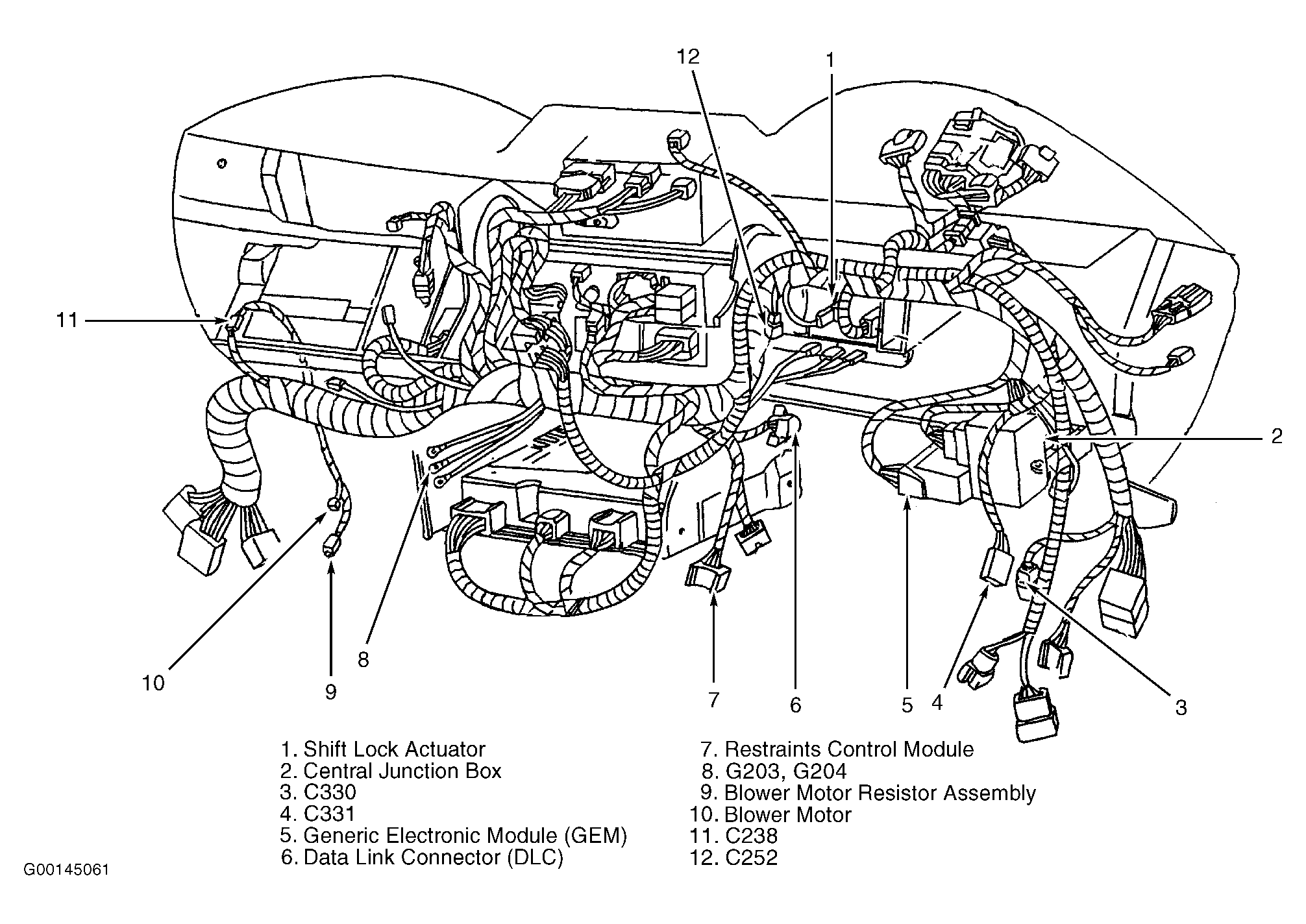 12
1
11
2
10
9
8
7
6
5
4
3

1. Shift Lock Actuator
2. Central Junction Box
3. C330
4. C331
5. Generic Electronic Module (GEM)
6. Data Link Connector (DLC)

7. Restraints Control Module
8. G203, G204
9. Blower Motor Resistor Assembly
10. Blower Motor
11. C238
12. C252

G00145061