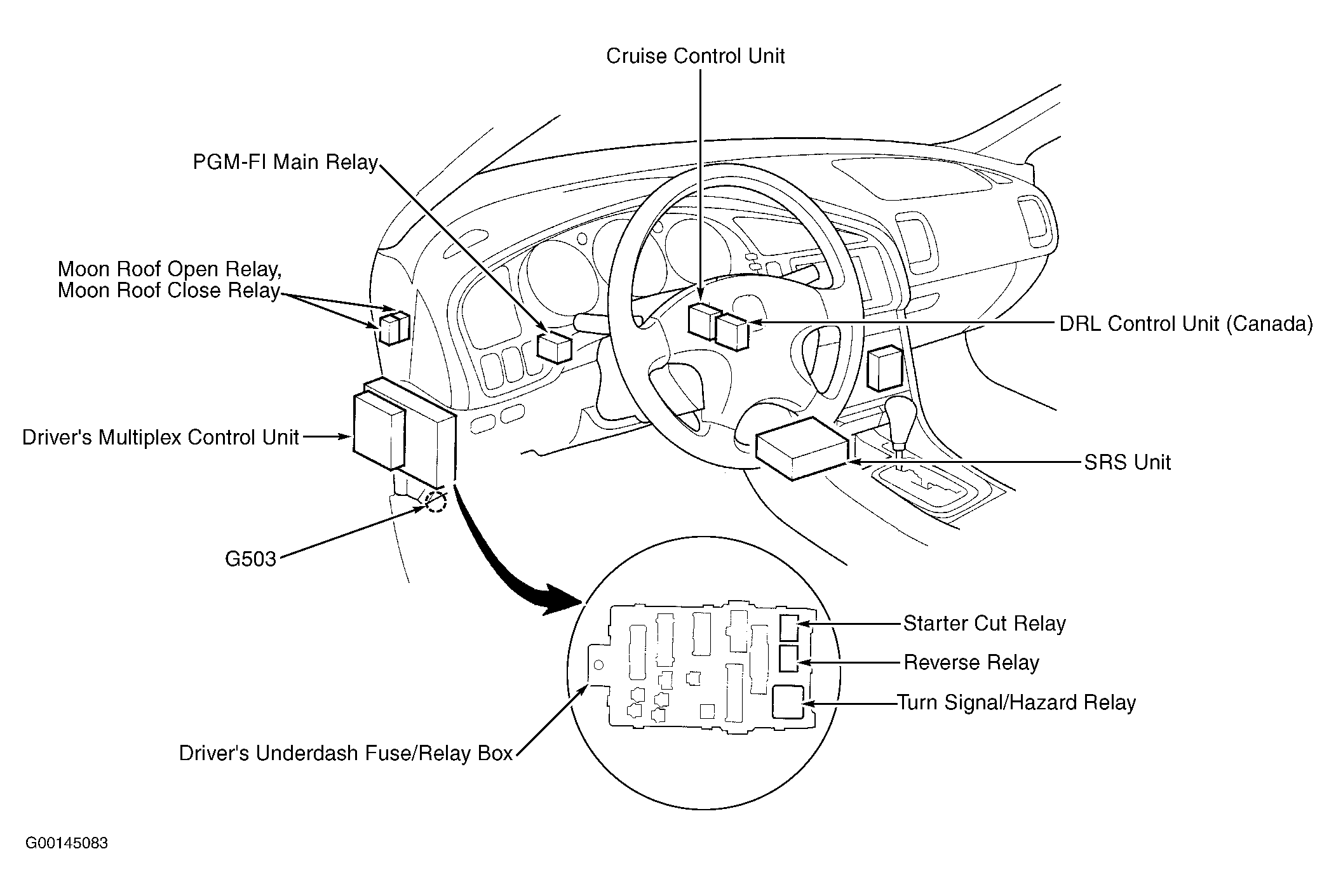 Cruise Control Unit

PGM-FI Main Relay

Moon Roof Open Relay,
Moon Roof Close Relay

DRL Control Unit (Canada)

Driver's Multiplex Control Unit

SRS Unit

G503

Starter Cut Relay

Reverse Relay

Turn Signal/Hazard Relay

Driver's Underdash Fuse/Relay Box

G00145083