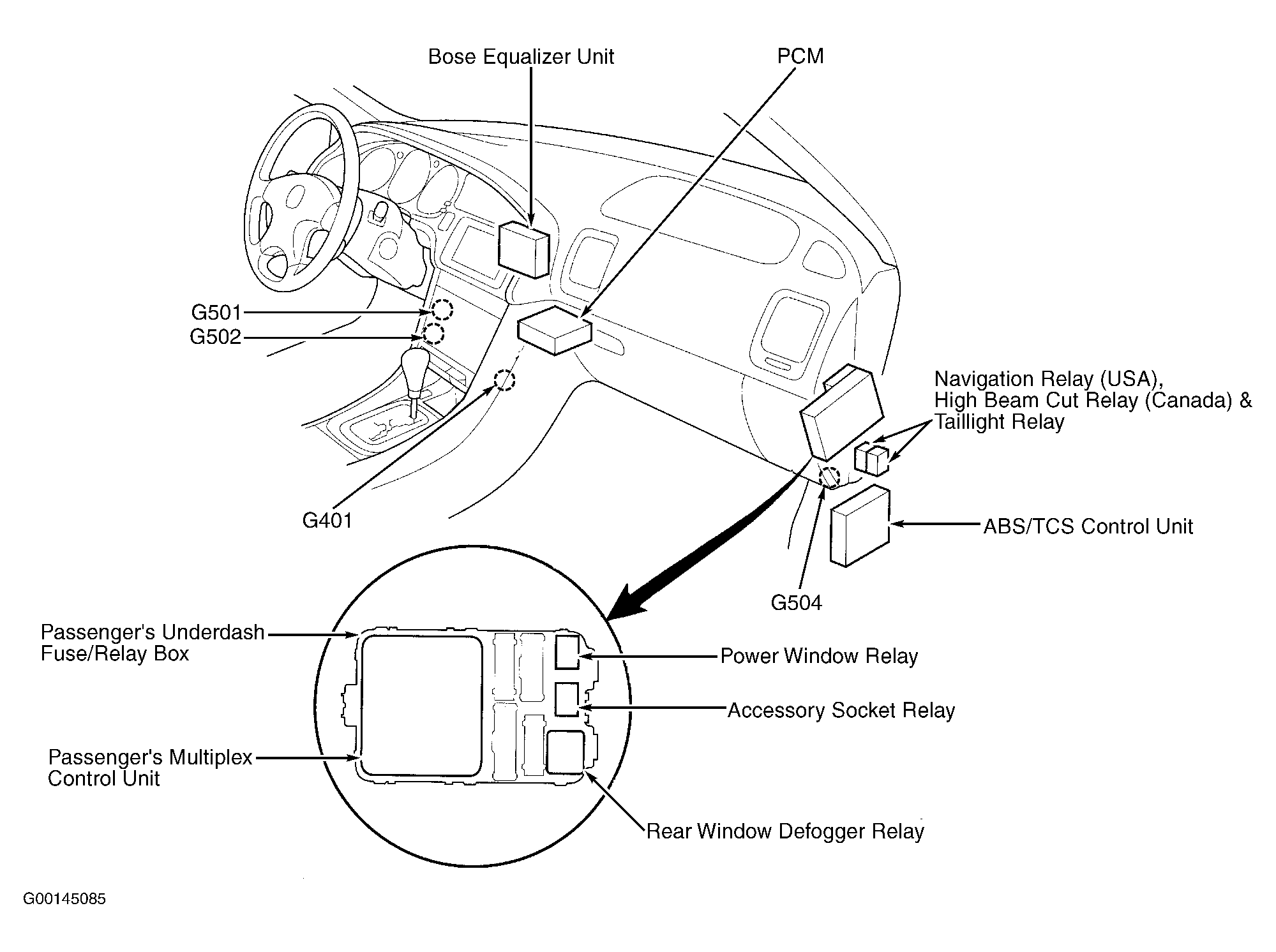 Bose Equalizer Unit

PCM

G501

G502

Navigation Relay (USA), High Beam Cut Relay (Canada) & Taillight Relay

G401

ABS/TCS Control Unit

G504

Passenger's Underdash Fuse/Relay Box

Power Window Relay

Accessory Socket Relay

Passenger's Multiplex Control Unit

Rear Window Defogger Relay

G00145085