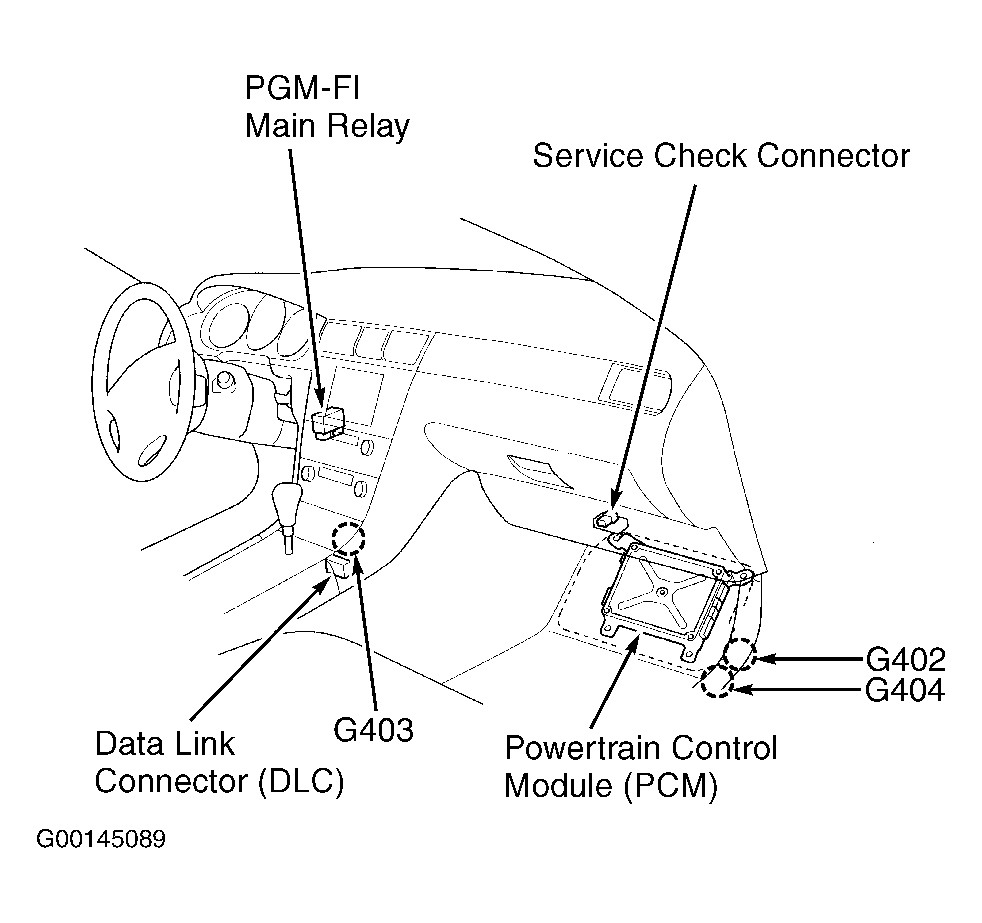 PGM-FI
Main Relay

Service Check Connector

G402
G404

Data Link
Connector (DLC)

G403

Powertrain Control
Module (PCM)

G00145089