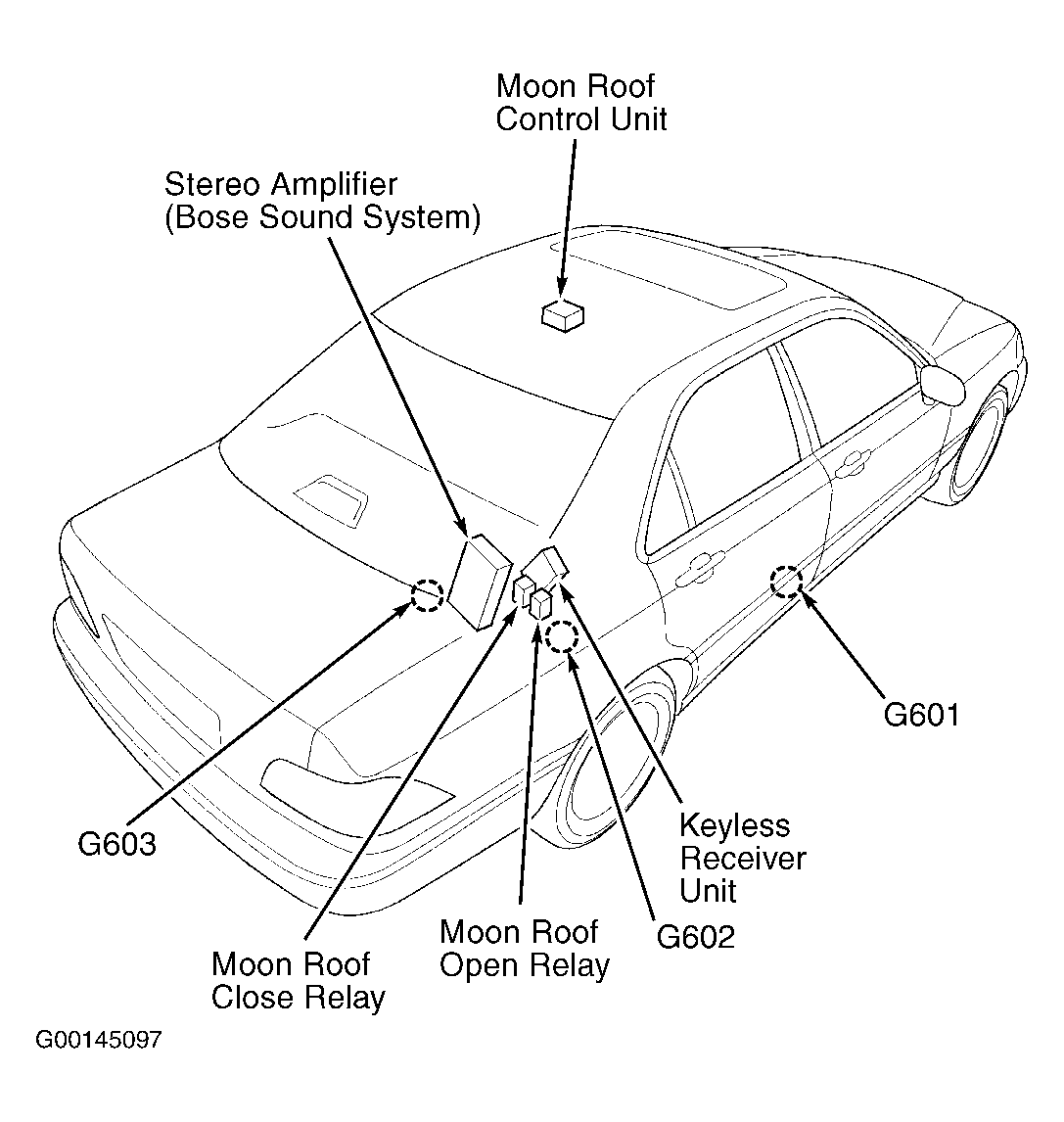 Moon Roof
Control Unit

Stereo Amplifier
(Bose Sound System)

G601

G603

Keyless
Receiver
Unit

Moon Roof
Open Relay

G602

Moon Roof
Close Relay

G00145097