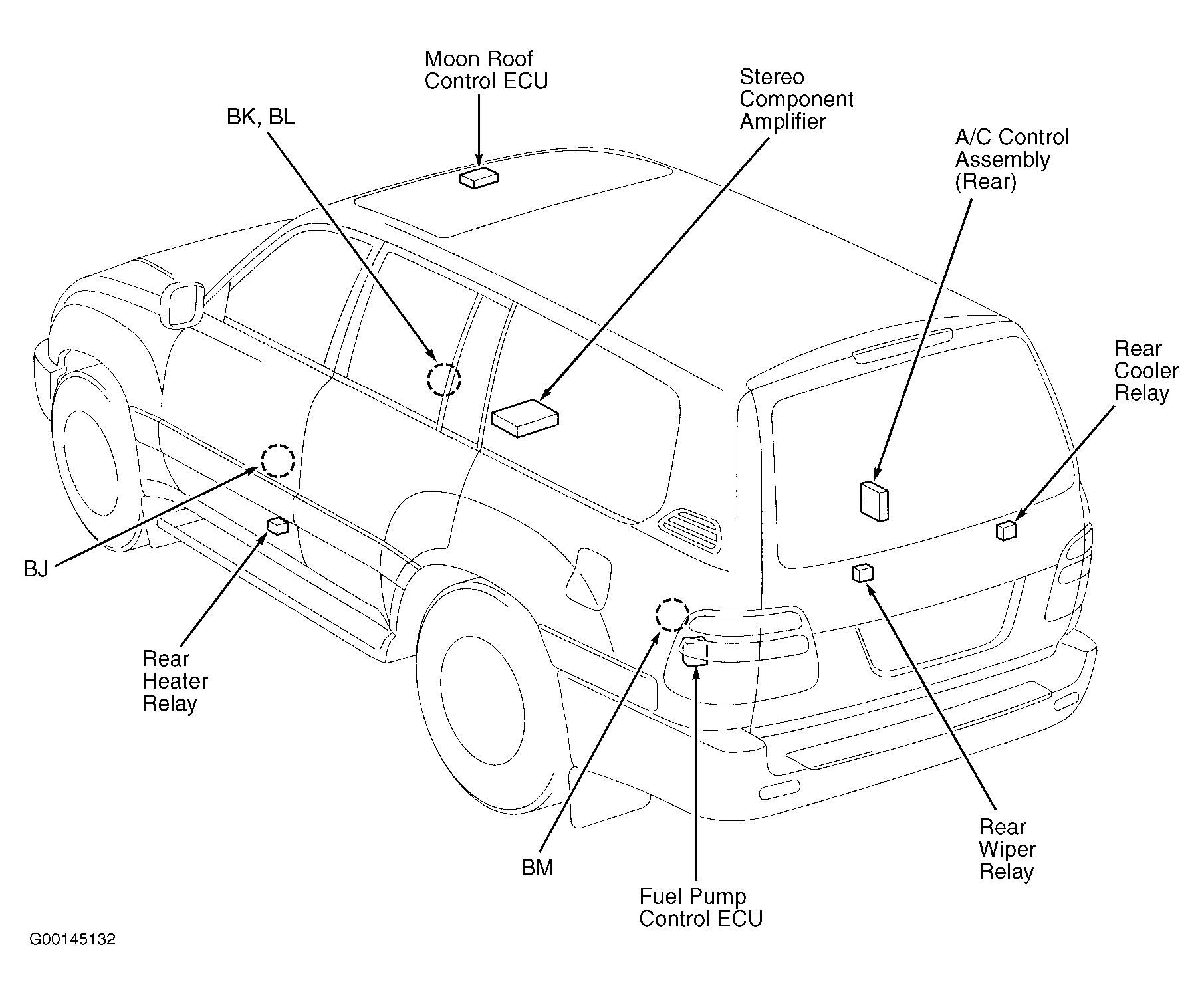 Moon Roof Control ECU

BK, BL

Stereo Component Amplifier

A/C Control Assembly (Rear)

Rear Cooler Relay

BJ

Rear Heater Relay

BM

Fuel Pump Control ECU

Rear Wiper Relay

G00145132