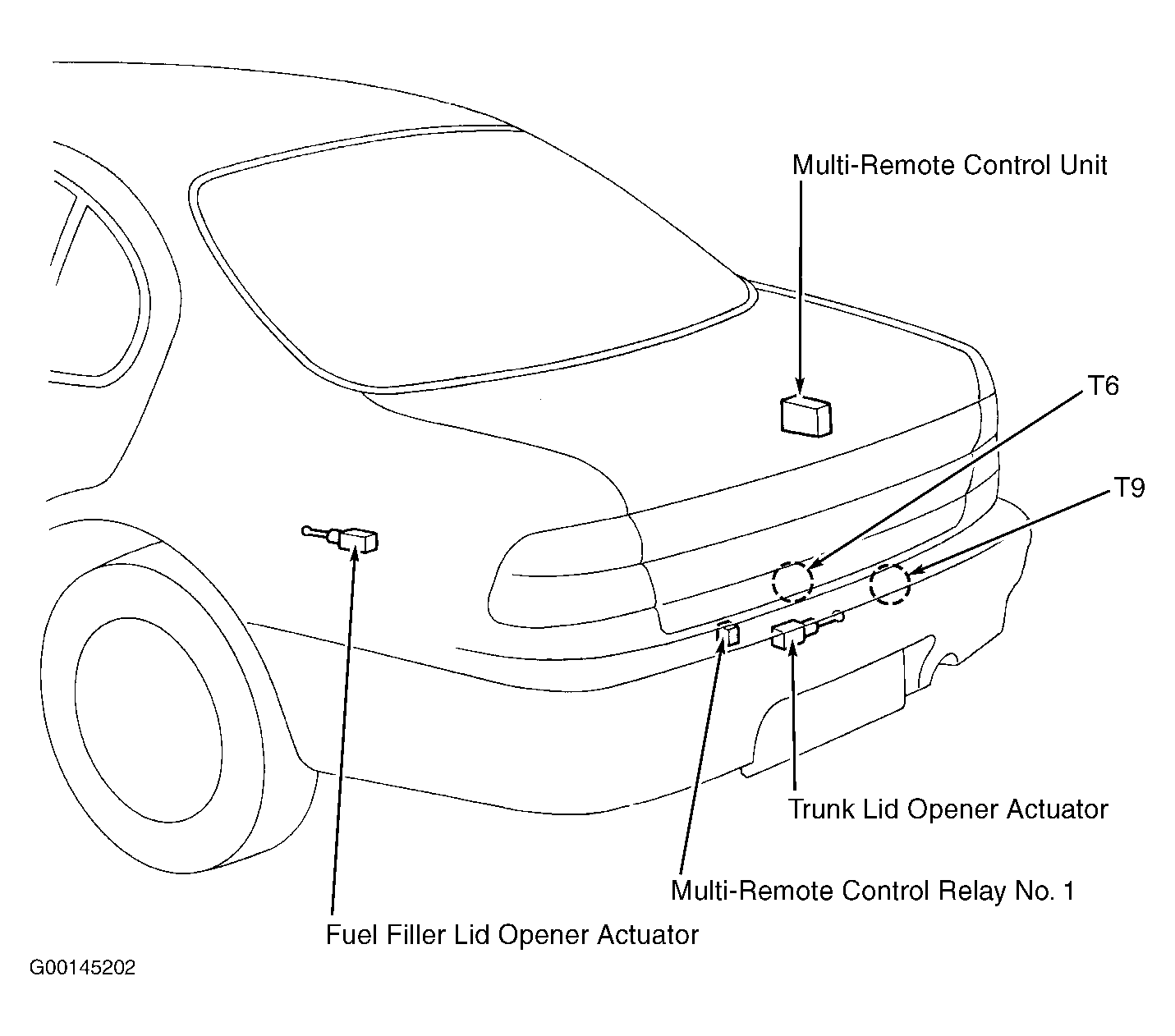 Multi-Remote Control Unit

T6

T9

Trunk Lid Opener Actuator

Multi-Remote Control Relay No. 1

Fuel Filler Lid Opener Actuator

G00145202