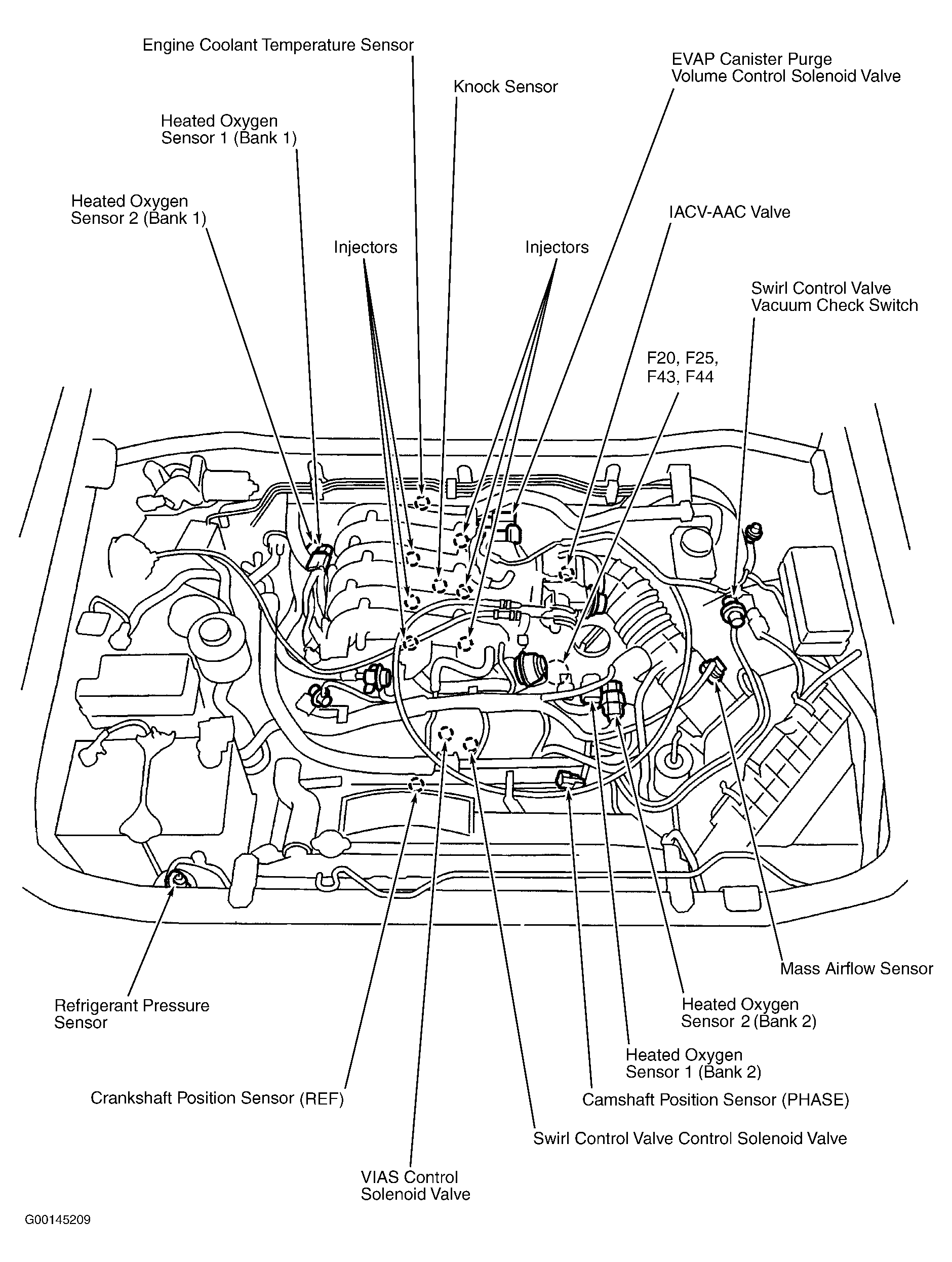 Engine Coolant Temperature Sensor

EVAP Canister Purge
Volume Control Solenoid Valve

Knock Sensor

Heated Oxygen
Sensor 1 (Bank 1)

Heated Oxygen
Sensor 2 (Bank 1)

IACV-AAC Valve

Injectors

Injectors

Swirl Control Valve
Vacuum Check Switch

F20, F25,
F43, F44

Mass Airflow Sensor

Refrigerant Pressure
Sensor

Heated Oxygen
Sensor 2 (Bank 2)

Heated Oxygen
Sensor 1 (Bank 2)

Crankshaft Position Sensor (REF)

Camshaft Position Sensor (PHASE)

Swirl Control Valve Control Solenoid Valve

VIAS Control
Solenoid Valve

G00145209