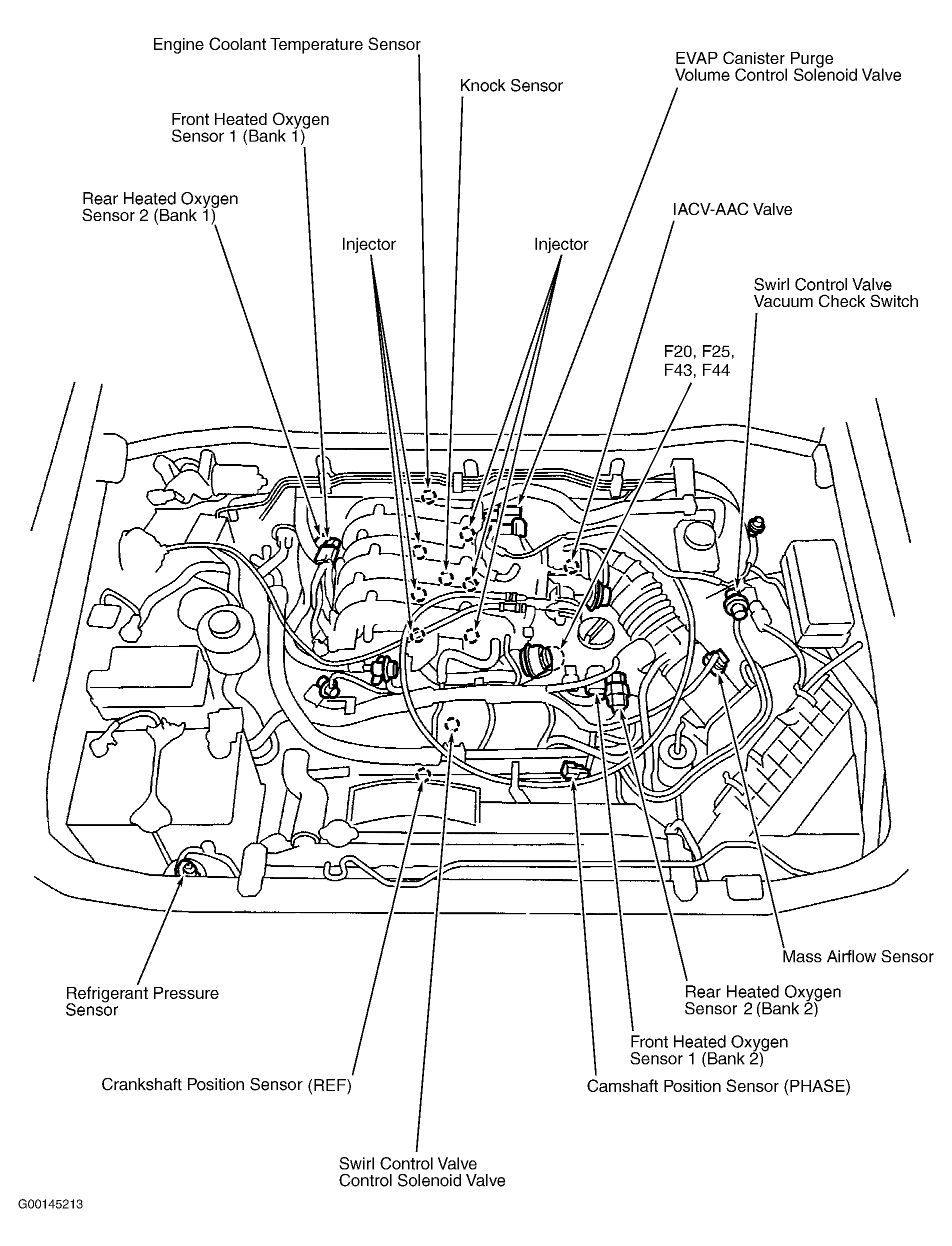 Engine Coolant Temperature Sensor

EVAP Canister Purge Volume Control Solenoid Valve

Knock Sensor

Front Heated Oxygen Sensor 1 (Bank 1)

Rear Heated Oxygen Sensor 2 (Bank 1)

IACV-AAC Valve

Injector

Injector

Swirl Control Valve Vacuum Check Switch

F20, F25, F43, F44

Mass Airflow Sensor

Refrigerant Pressure Sensor

Rear Heated Oxygen Sensor 2 (Bank 2)

Front Heated Oxygen Sensor 1 (Bank 2)

Crankshaft Position Sensor (REF)

Camshaft Position Sensor (PHASE)

Swirl Control Valve Control Solenoid Valve

G00145213