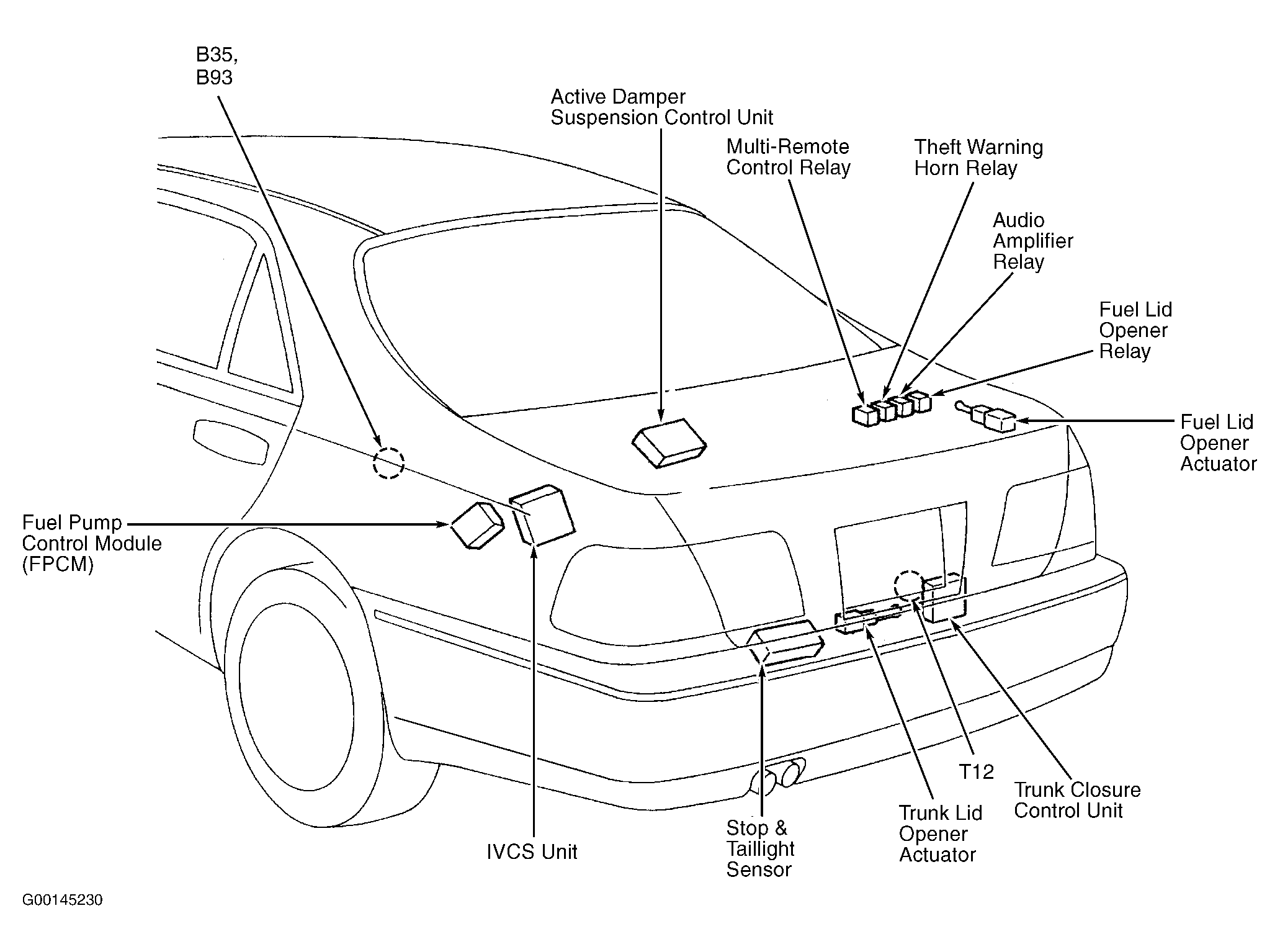 B35,
B93

Active Damper
Suspension Control Unit

Multi-Remote
Control Relay

Theft Warning
Horn Relay

Audio
Amplifier
Relay

Fuel Lid
Opener
Relay

Fuel Lid
Opener
Actuator

Fuel Pump
Control Module
(FPCM)

IVCS Unit

Stop &
Taillight
Sensor

Trunk Lid
Opener
Actuator

T12

Trunk Closure
Control Unit

G00145230