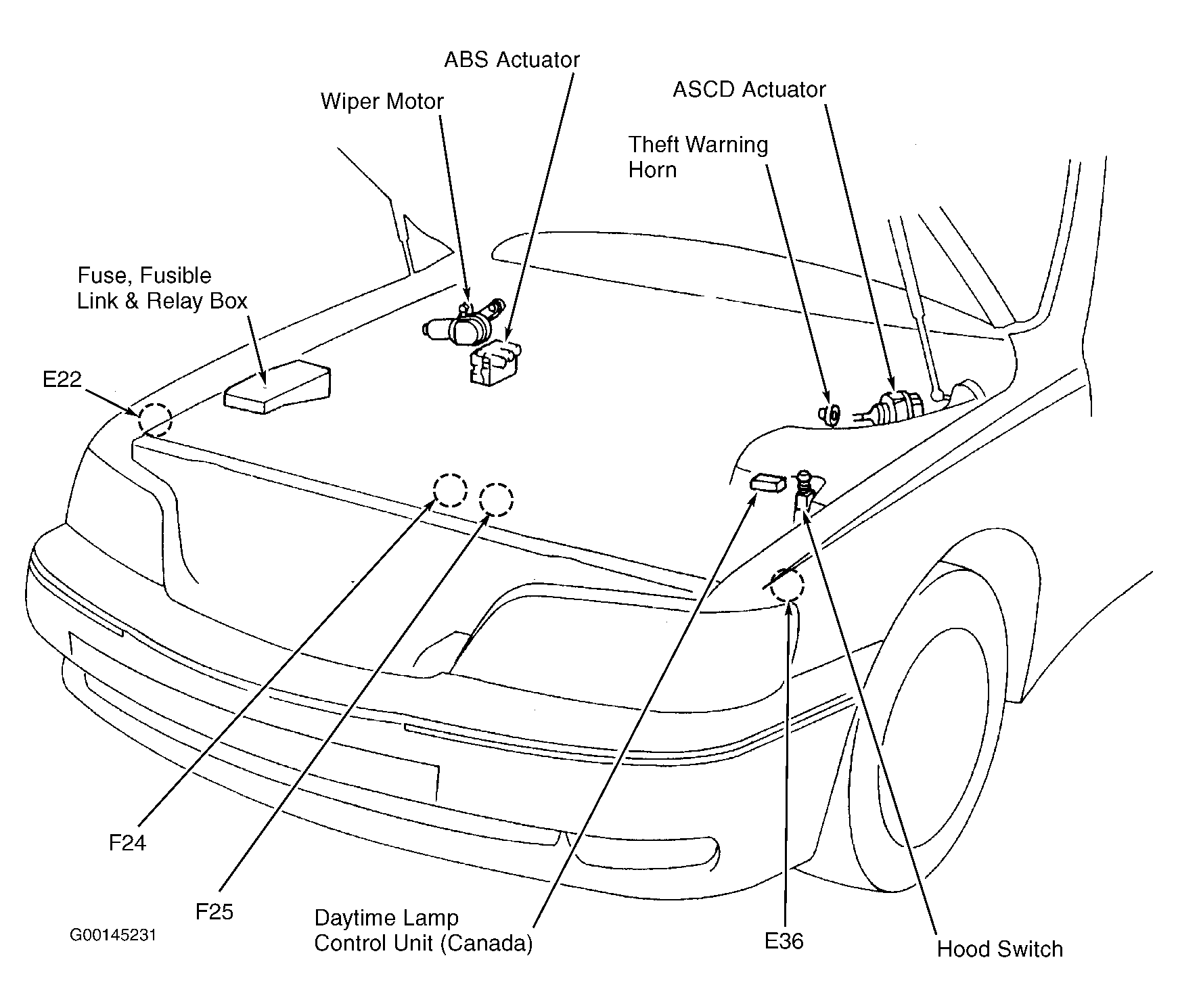 ABS Actuator

Wiper Motor

ASCD Actuator

Theft Warning Horn

Fuse, Fusible Link & Relay Box

E22

F24

F25

Daytime Lamp Control Unit (Canada)

E36

Hood Switch

G00145231