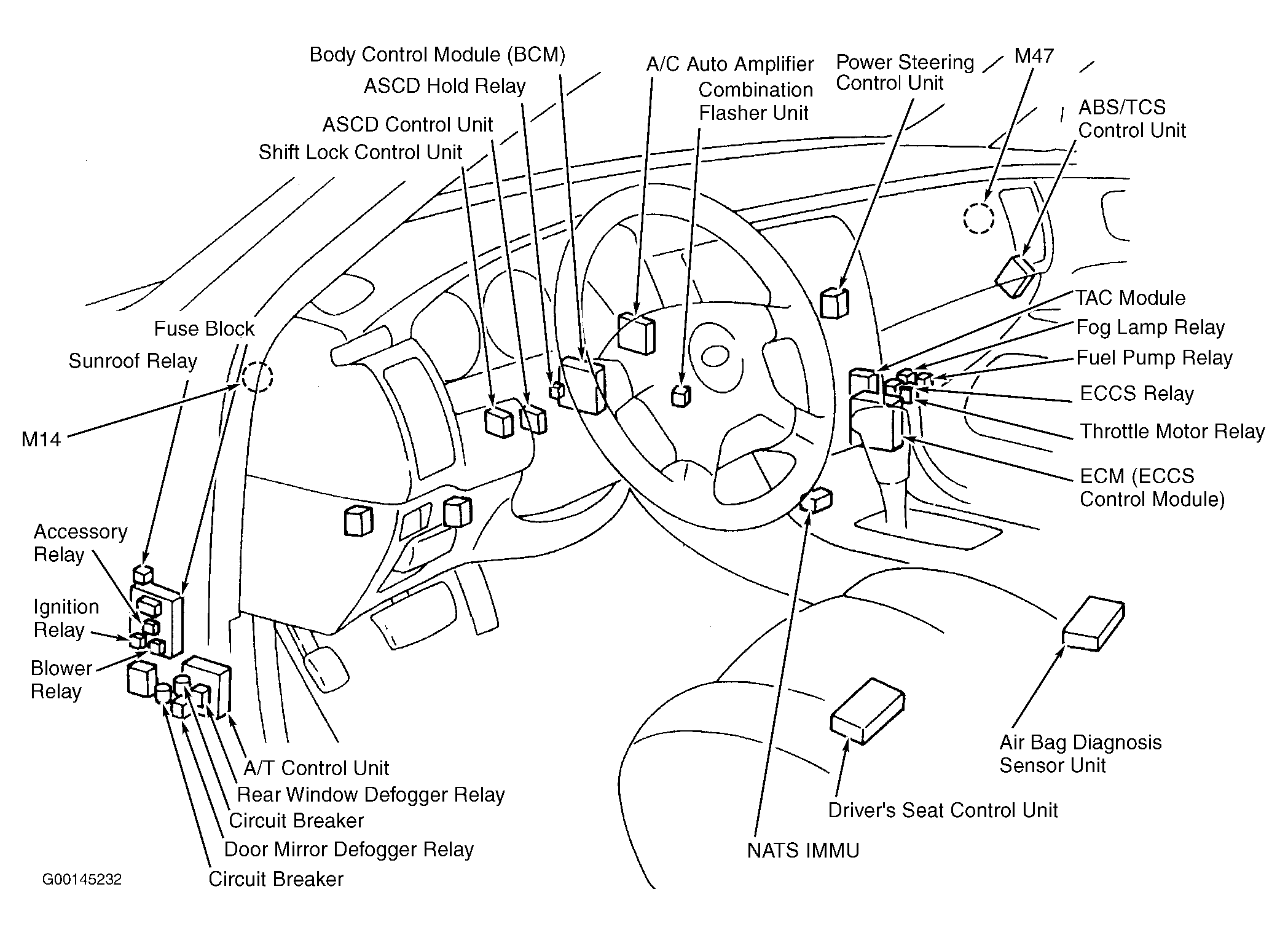 Body Control Module (BCM)
ASCD Hold Relay
ASCD Control Unit
Shift Lock Control Unit
A/C Auto Amplifier
Combination Flasher Unit
Power Steering Control Unit
M47
ABS/TCS Control Unit
TAC Module
Fog Lamp Relay
Fuel Pump Relay
ECCS Relay
Throttle Motor Relay
ECM (ECCS Control Module)
Fuse Block
Sunroof Relay
M14
Accessory Relay
Ignition Relay
Blower Relay
A/T Control Unit
Rear Window Defogger Relay
Circuit Breaker
Door Mirror Defogger Relay
Circuit Breaker
NATS IMMU
Driver's Seat Control Unit
Air Bag Diagnosis Sensor Unit
G00145232