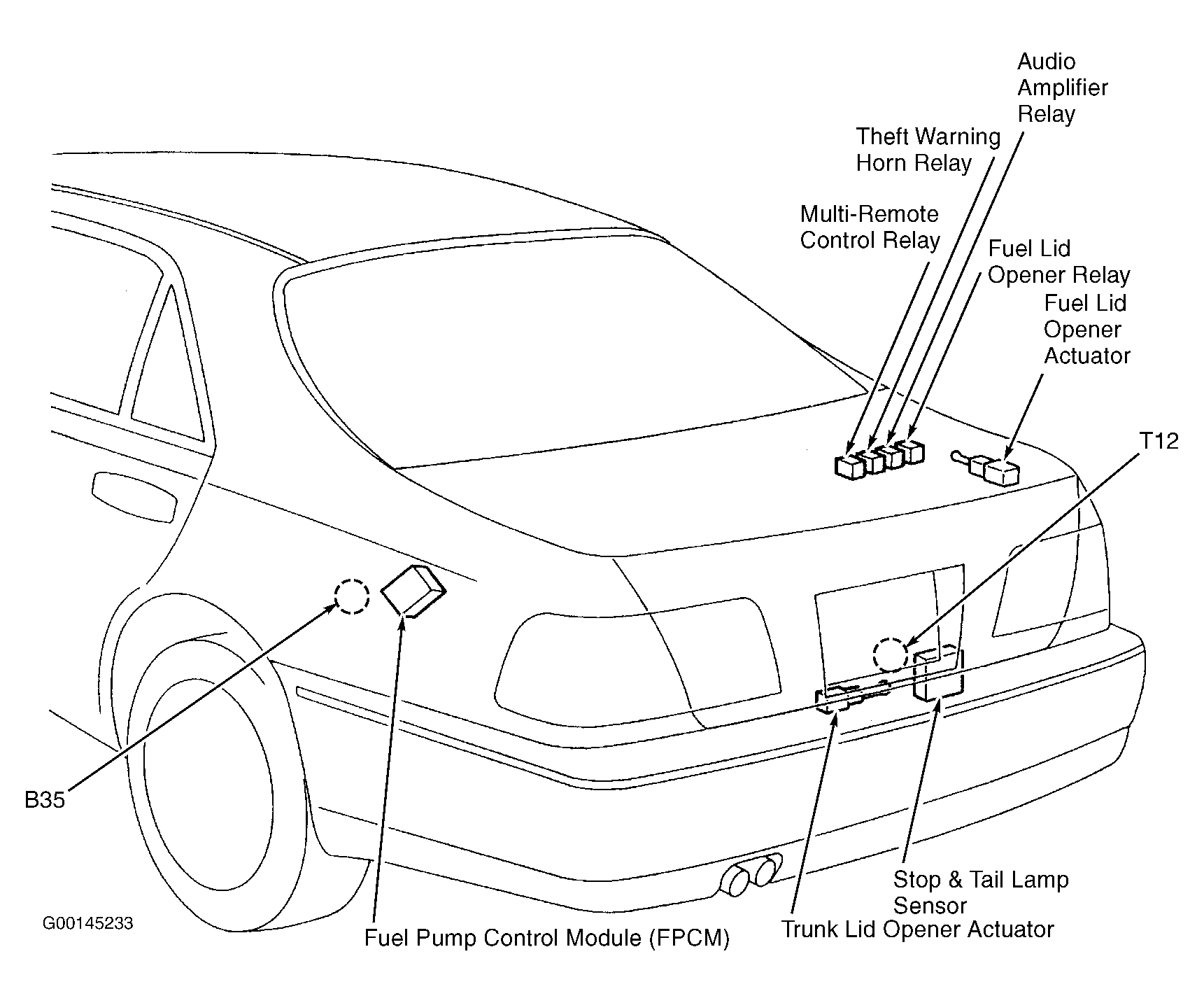 Audio Amplifier Relay

Theft Warning Horn Relay

Multi-Remote Control Relay

Fuel Lid Opener Relay

Fuel Lid Opener Actuator

T12

B35

G00145233

Fuel Pump Control Module (FPCM)

Stop & Tail Lamp Sensor

Trunk Lid Opener Actuator