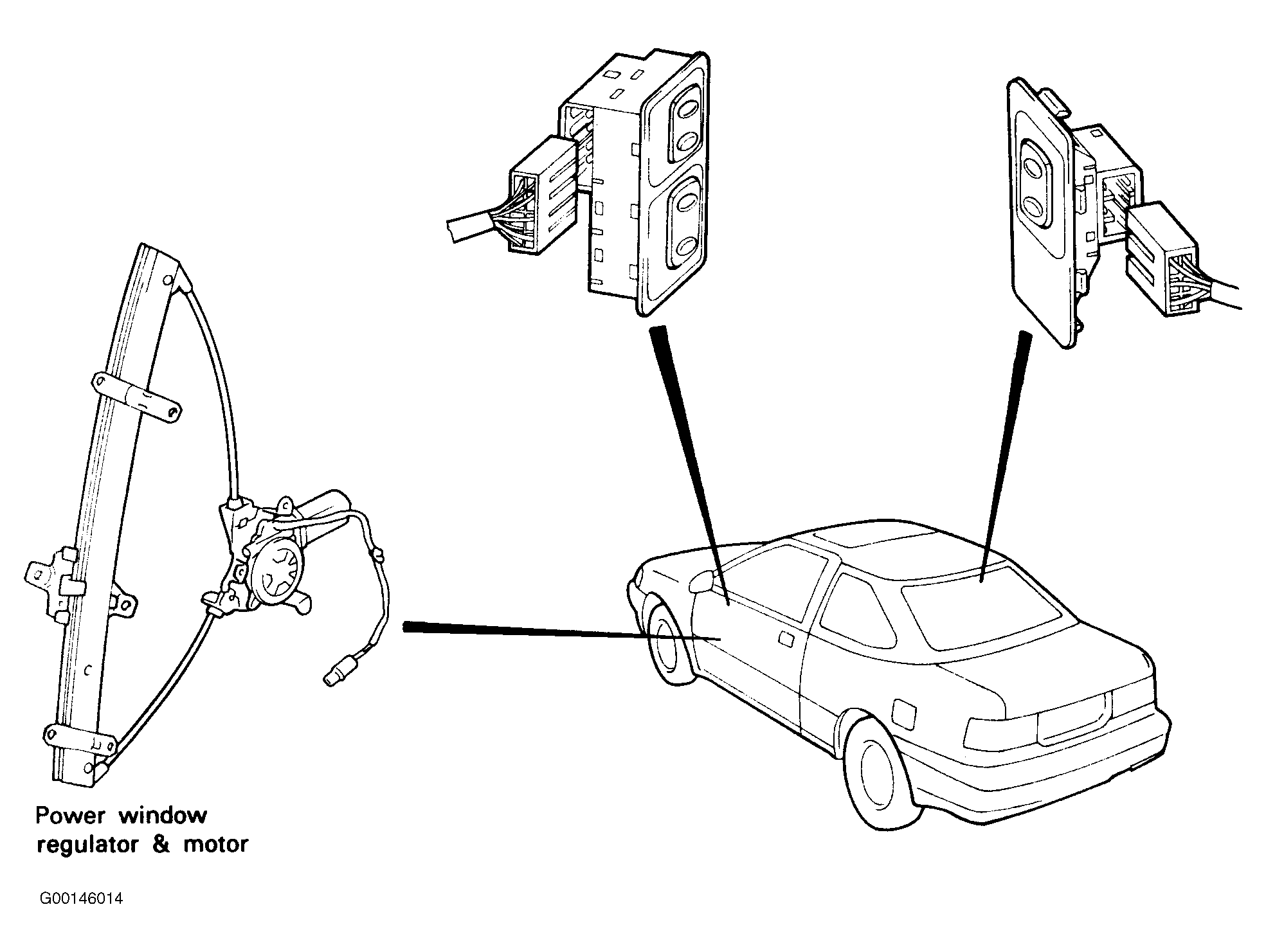 Power window
regulator & motor

G00146014