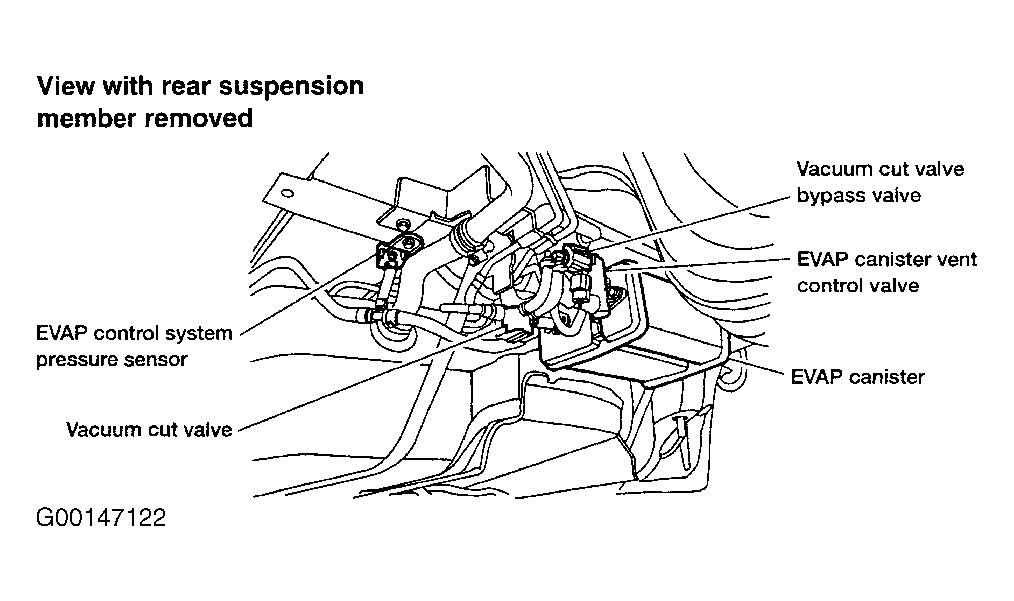 View with rear suspension member removed

Vacuum cut valve bypass valve

EVAP canister vent control valve

EVAP control system pressure sensor

EVAP canister

Vacuum cut valve

G00147122