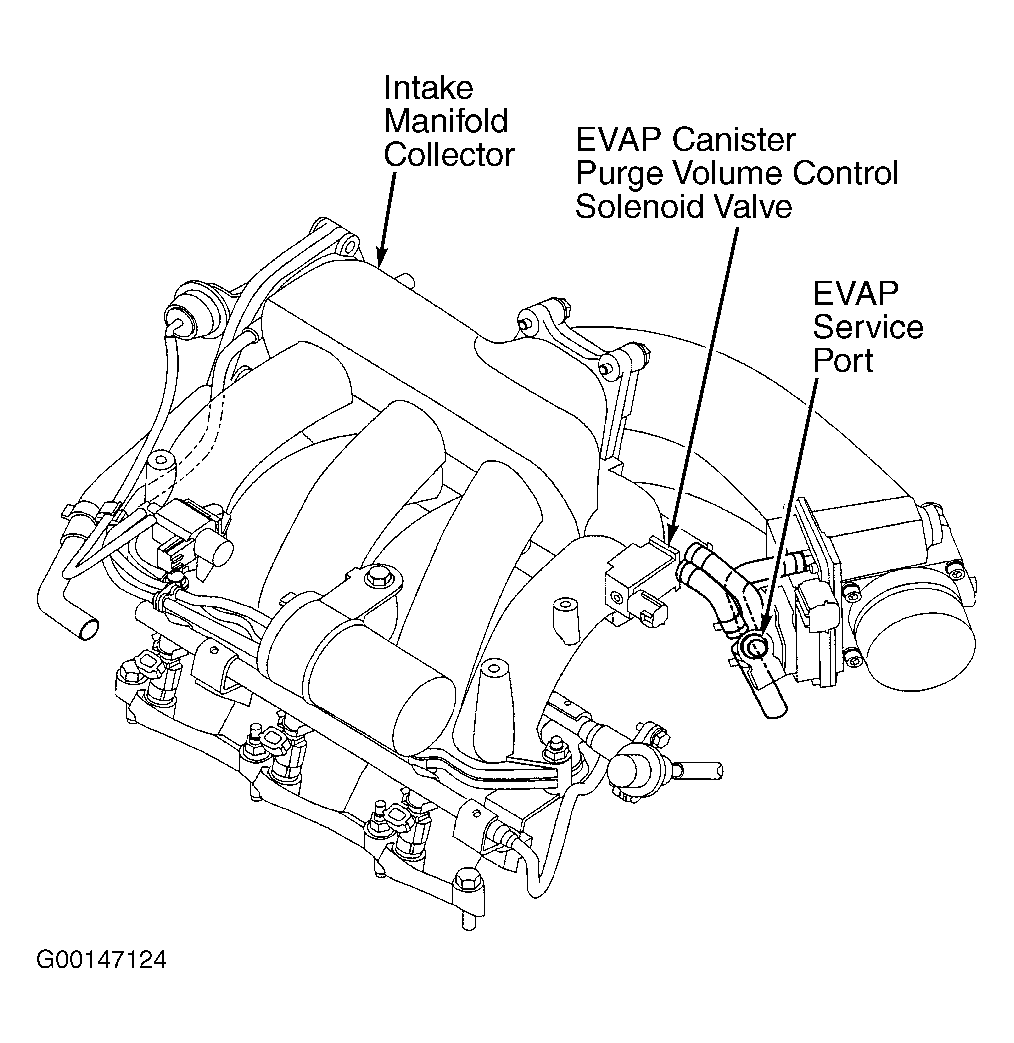 Intake Manifold Collector

EVAP Canister Purge Volume Control Solenoid Valve

EVAP Service Port

G00147124