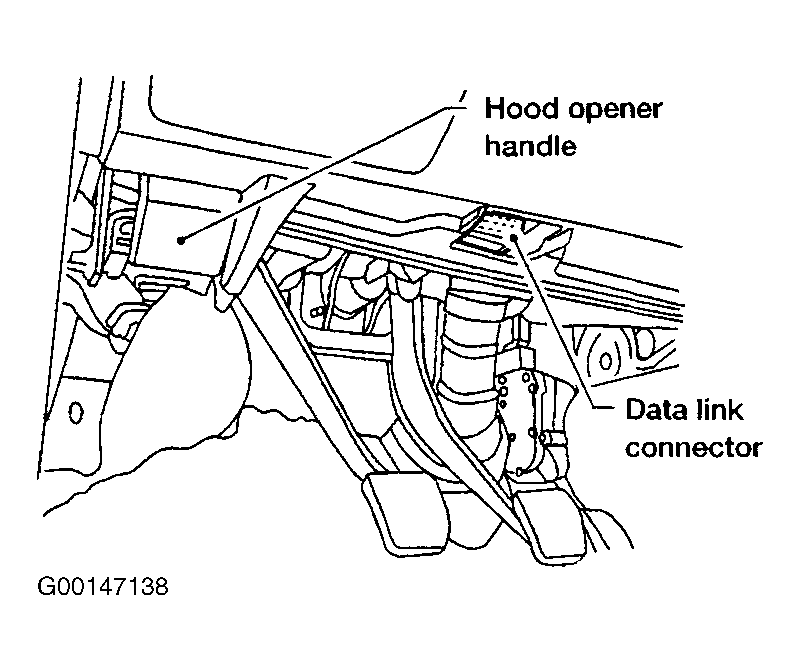 Hood opener handle

Data link connector

G00147138