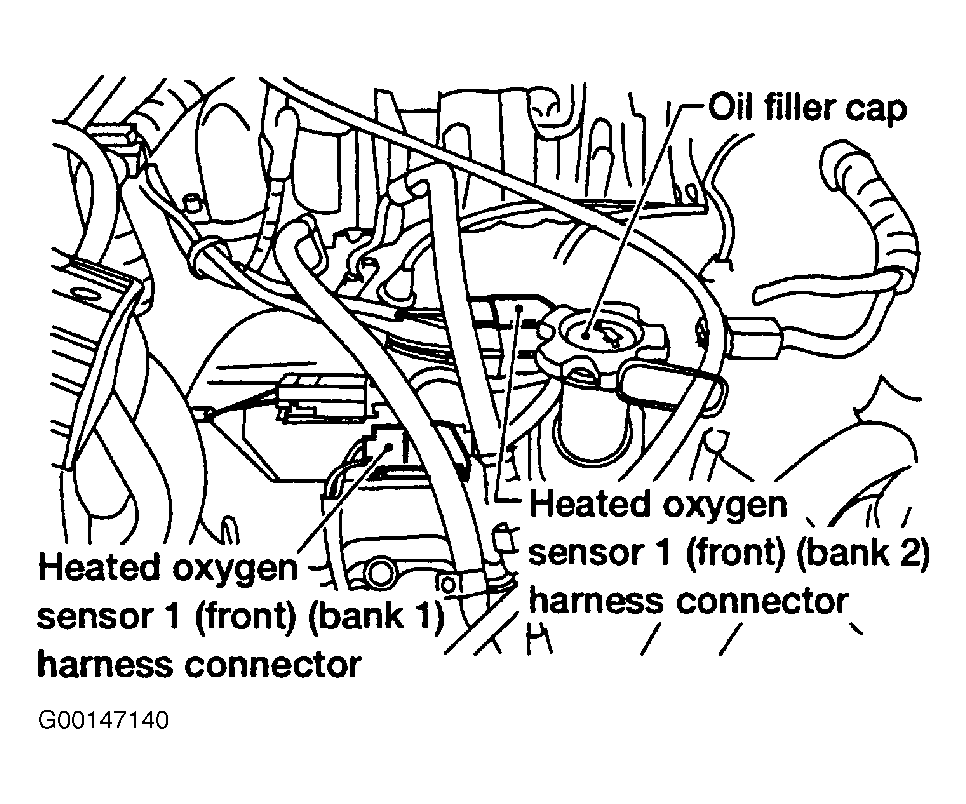 Oil filler cap

Heated oxygen sensor 1 (front) (bank 2) harness connector

Heated oxygen sensor 1 (front) (bank 1) harness connector

G00147140