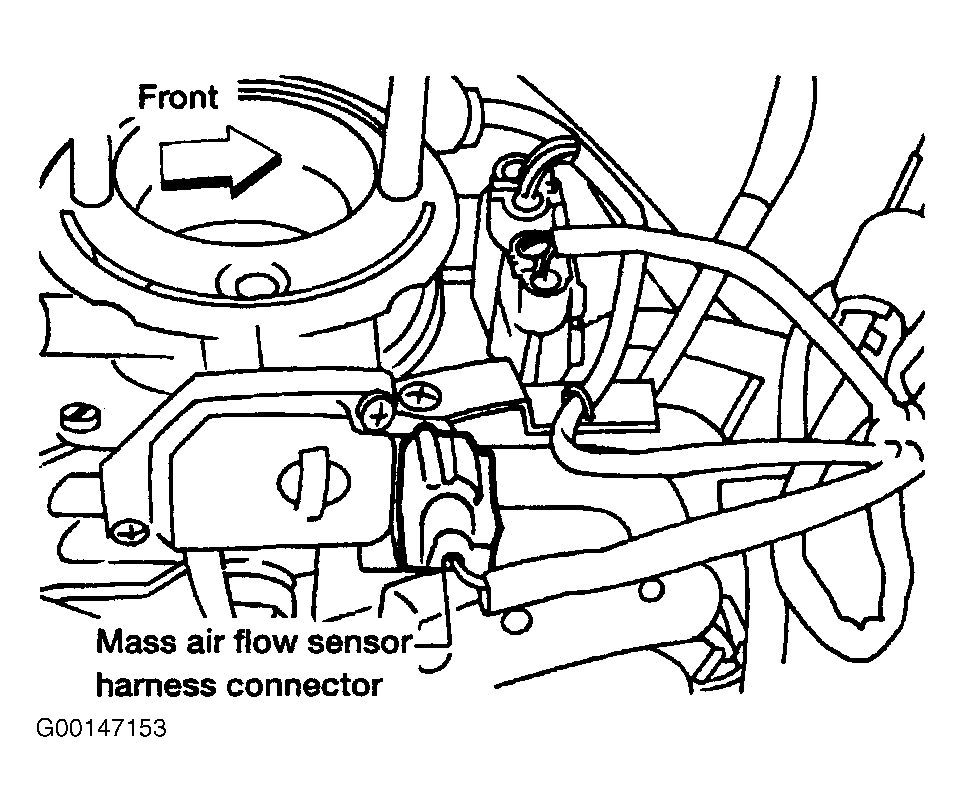 Front

Mass air flow sensor harness connector

G00147153