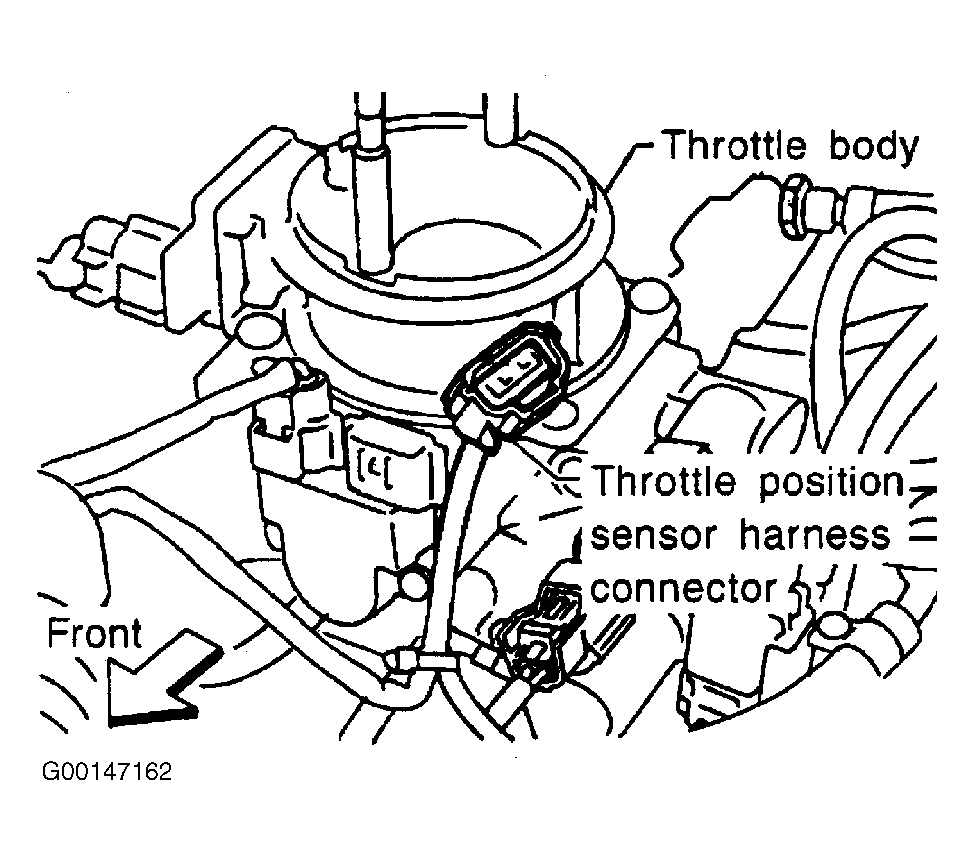 Throttle body

Throttle position sensor harness connector

Front

G00147162