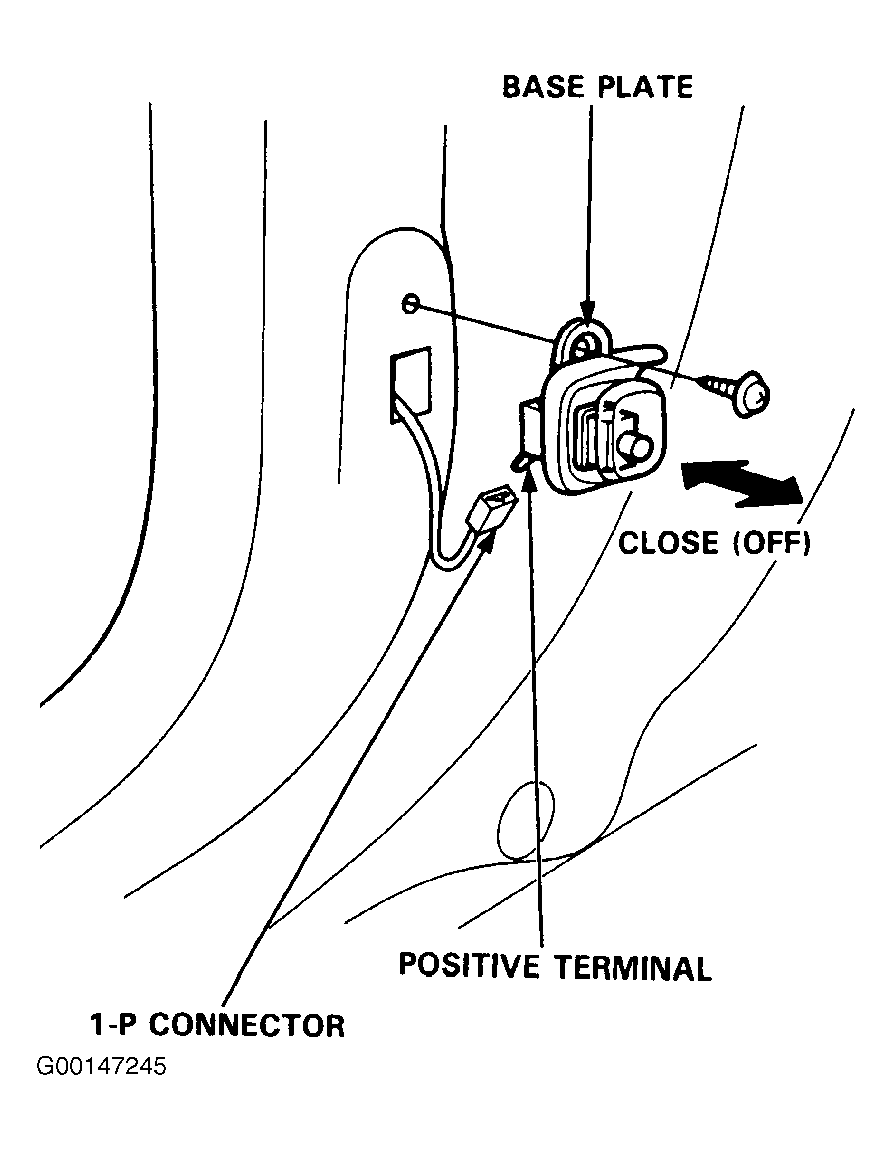 BASE PLATE

CLOSE (OFF)

POSITIVE TERMINAL

1-P CONNECTOR

G00147245