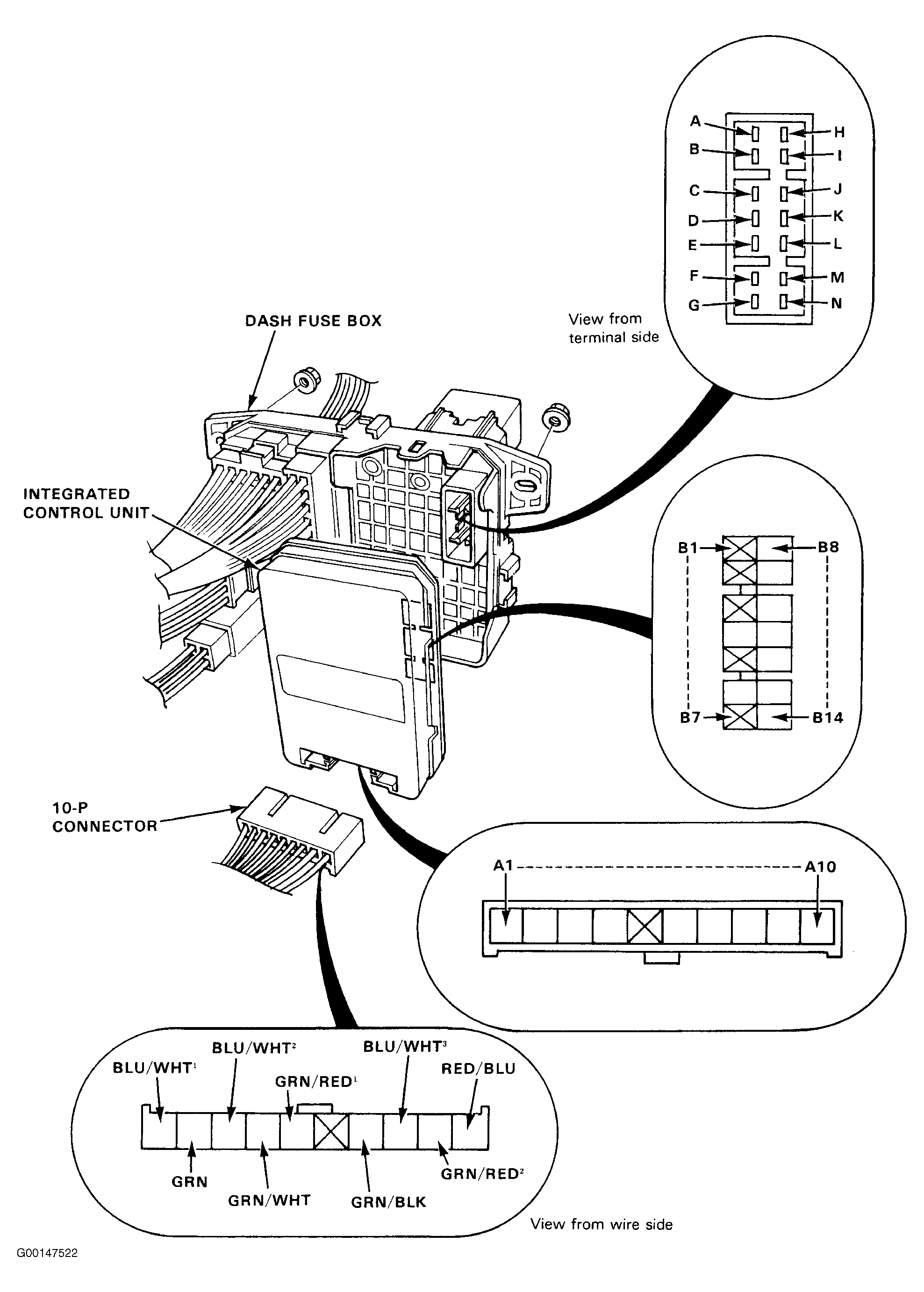 A
B
C
D
E
F
G
H
I
J
K
L
M
N

View from terminal side

DASH FUSE BOX

INTEGRATED CONTROL UNIT

B1
B8
B7
B14

10-P CONNECTOR

A1
A10

BLU/WHT$^1$
BLU/WHT$^2$
GRN/RED$^1$
BLU/WHT$^3$
RED/BLU
GRN
GRN/WHT
GRN/BLK
GRN/RED$^2$

View from wire side

G00147522