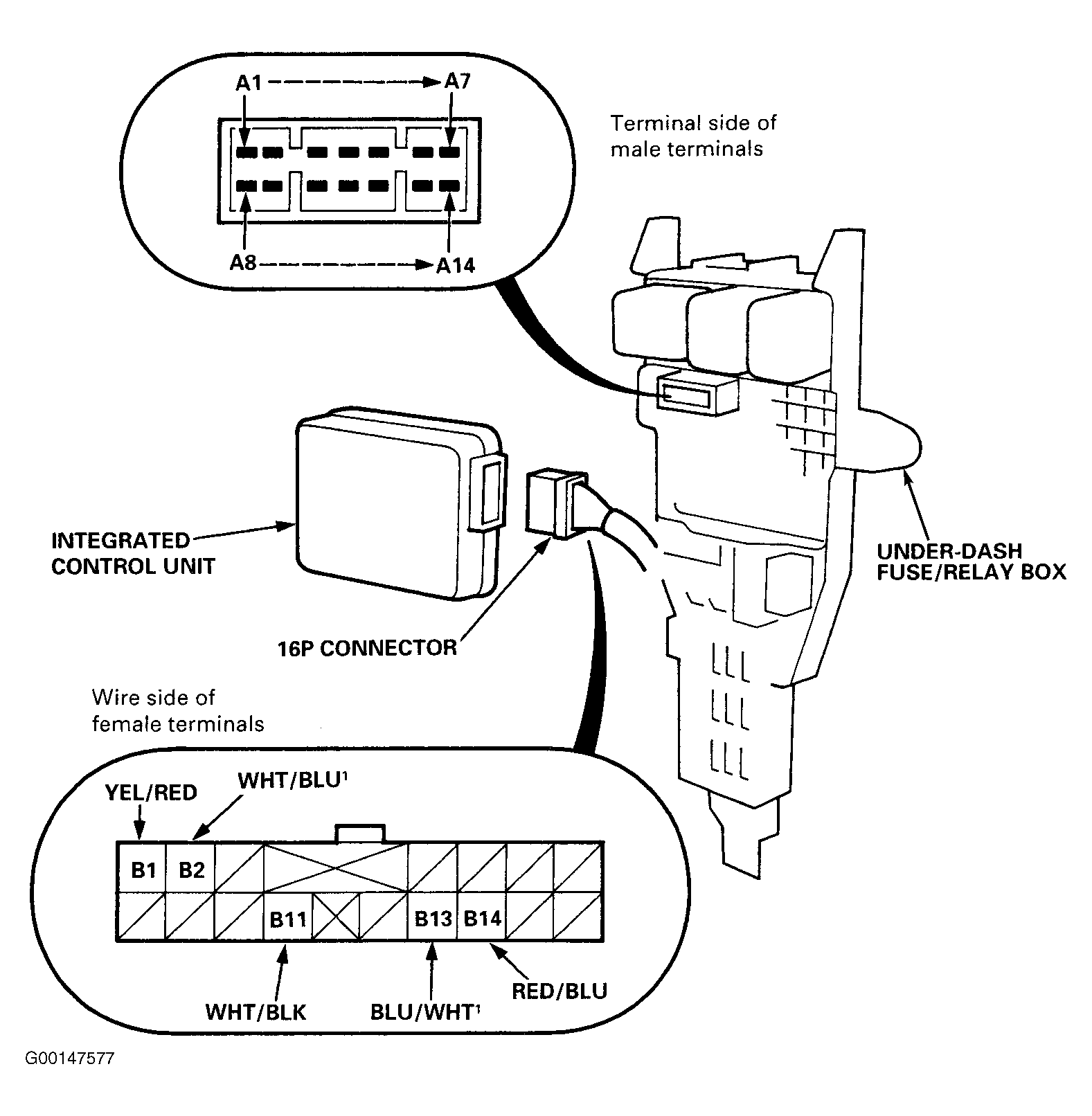 A1
A7
A8
A14

Terminal side of male terminals

INTEGRATED CONTROL UNIT

UNDER-DASH FUSE/RELAY BOX

16P CONNECTOR

Wire side of female terminals

YEL/RED
WHT/BLU$^1$

B1
B2
B11
B13
B14

WHT/BLK
BLU/WHT$^1$
RED/BLU

G00147577