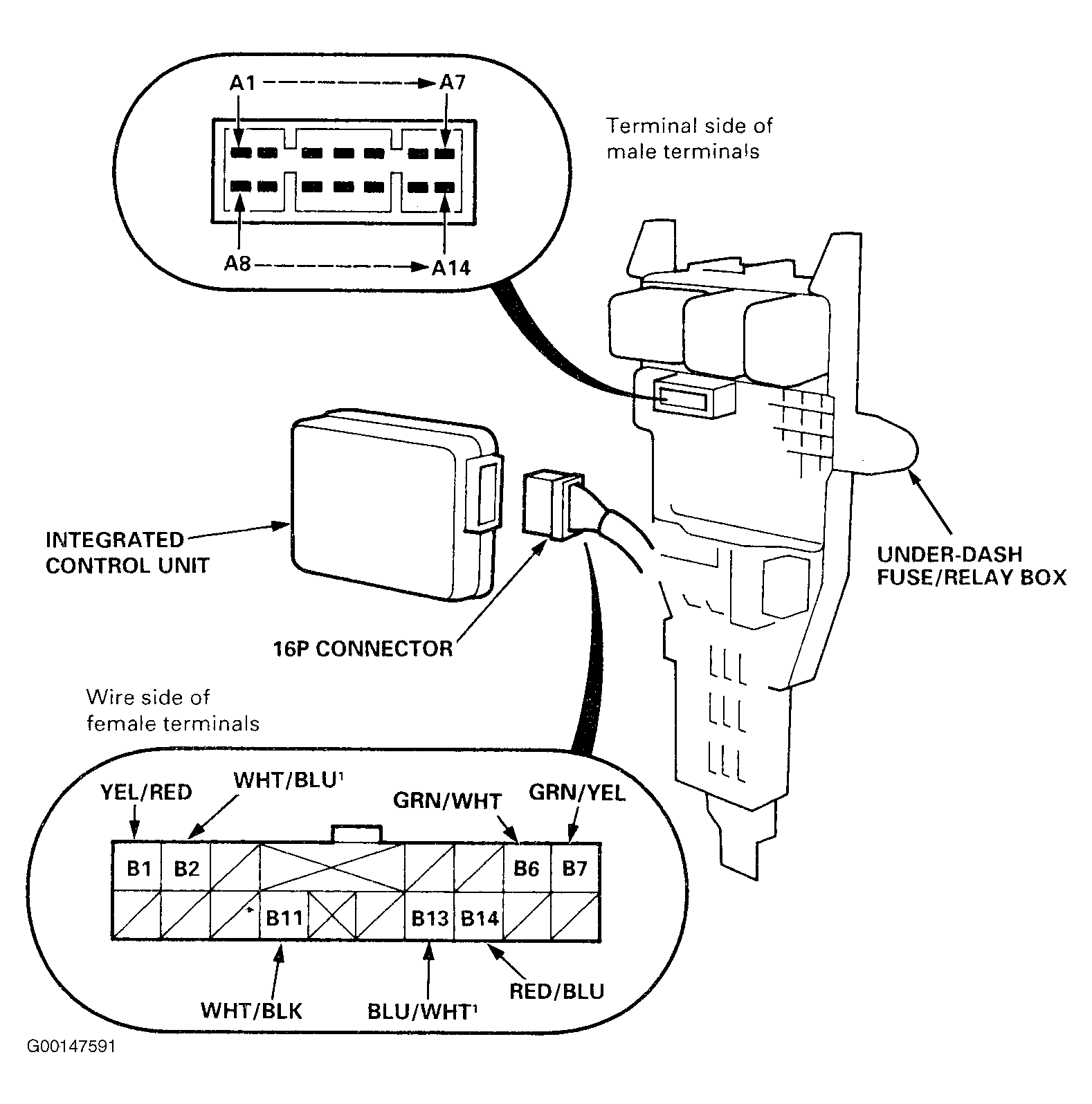 A1 A7

A8 A14

Terminal side of male terminals

INTEGRATED CONTROL UNIT

16P CONNECTOR

UNDER-DASH FUSE/RELAY BOX

Wire side of female terminals

YEL/RED

WHT/BLU$^1$

GRN/WHT

GRN/YEL

B1 B2 B6 B7

B11 B13 B14

WHT/BLK

BLU/WHT$^1$

RED/BLU

G00147591