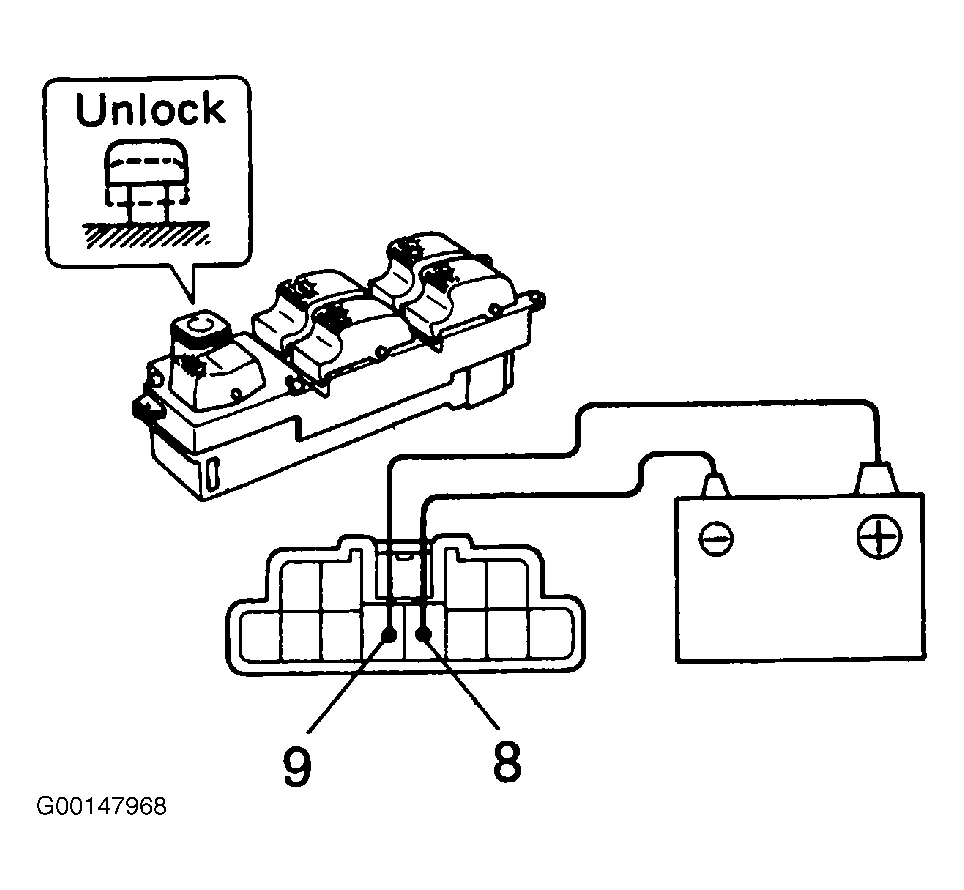 Unlock

9

8

G00147968