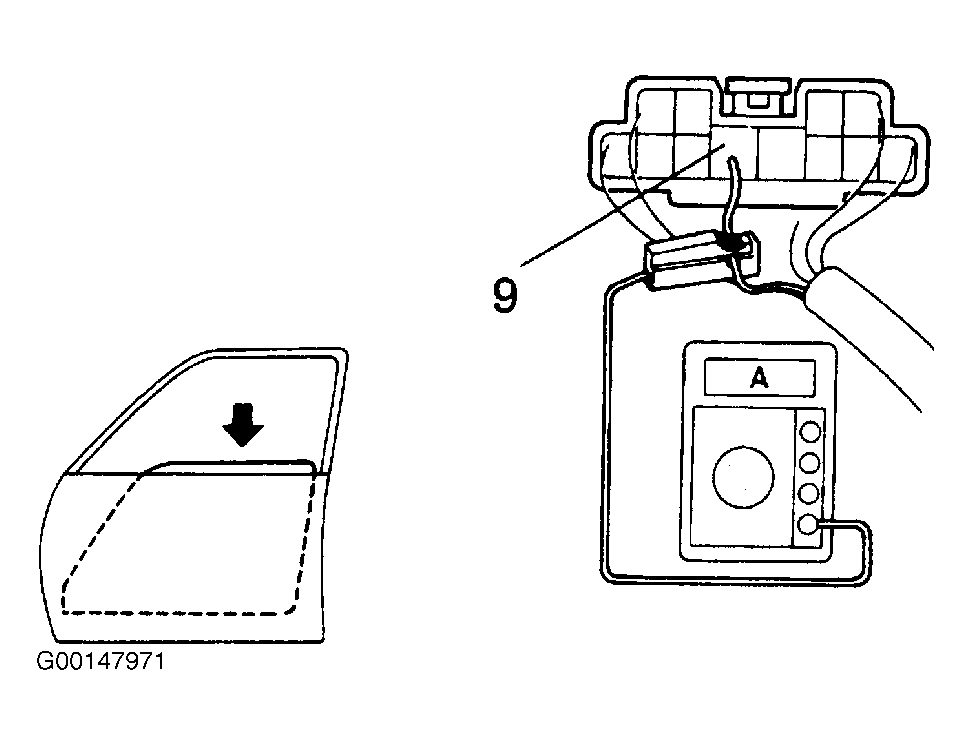 9

A

G00147971