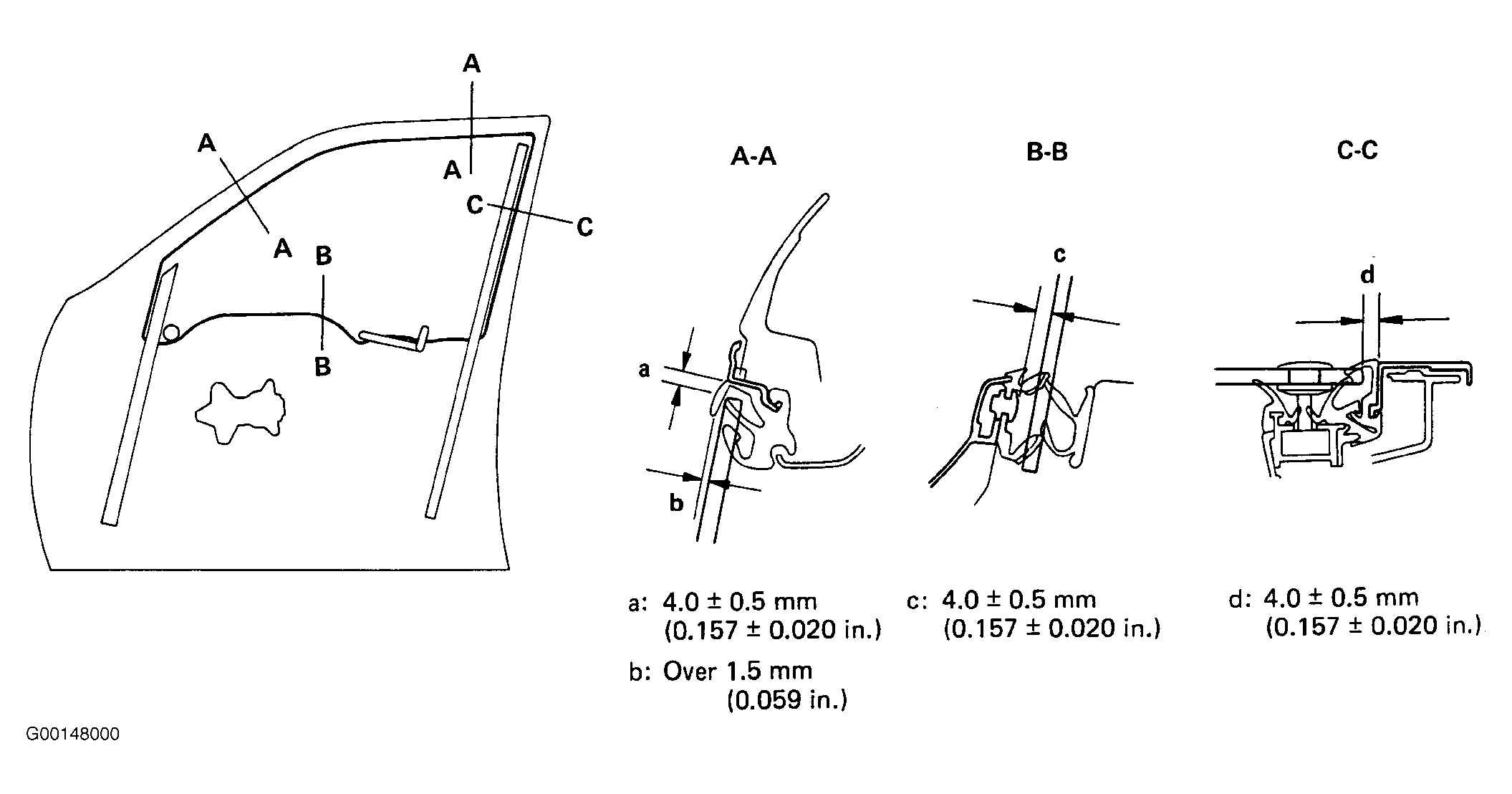 A
A
A
A
C
C
B
B

A-A
a
b

B-B
c

C-C
d

a: 4.0 ± 0.5 mm
(0.157 ± 0.020 in.)

b: Over 1.5 mm
(0.059 in.)

c: 4.0 ± 0.5 mm
(0.157 ± 0.020 in.)

d: 4.0 ± 0.5 mm
(0.157 ± 0.020 in.)

G00148000