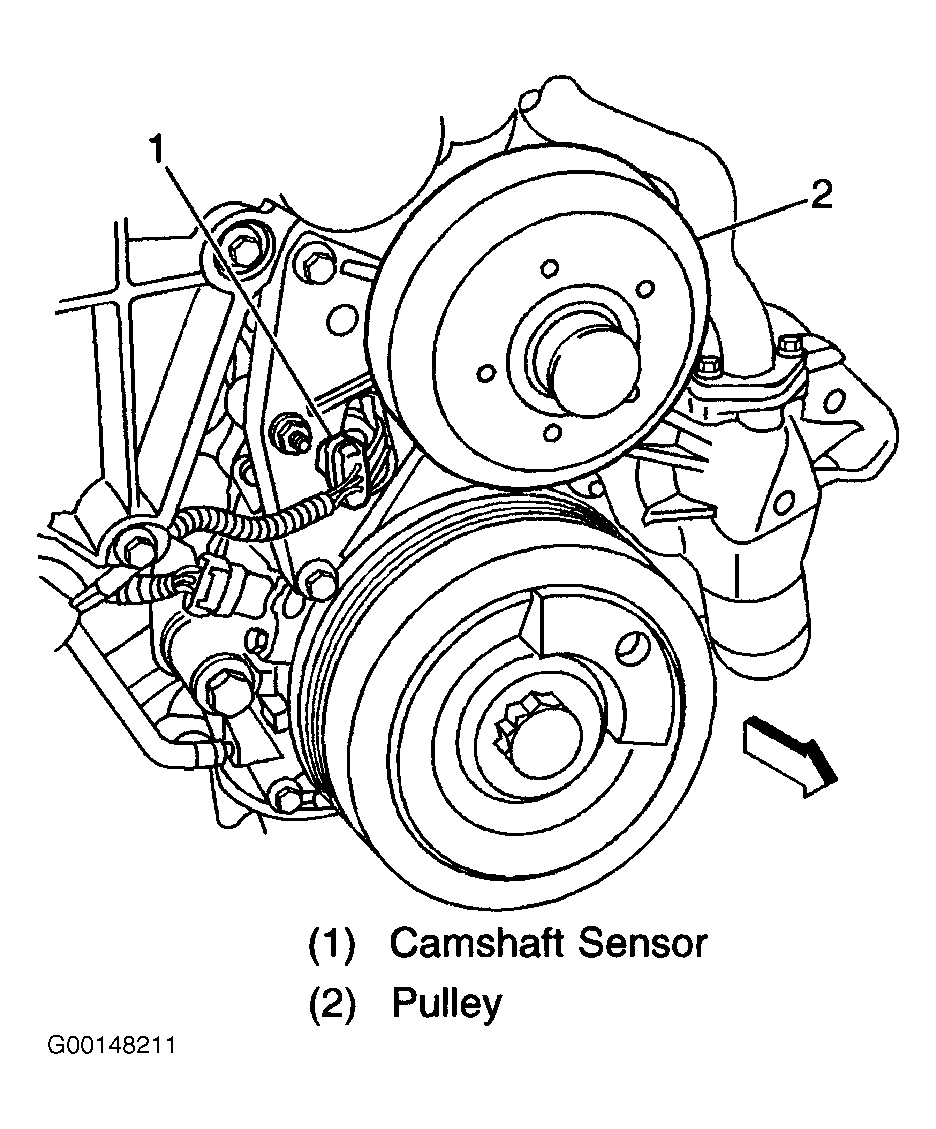 1

2

(1) Camshaft Sensor

(2) Pulley

G00148211