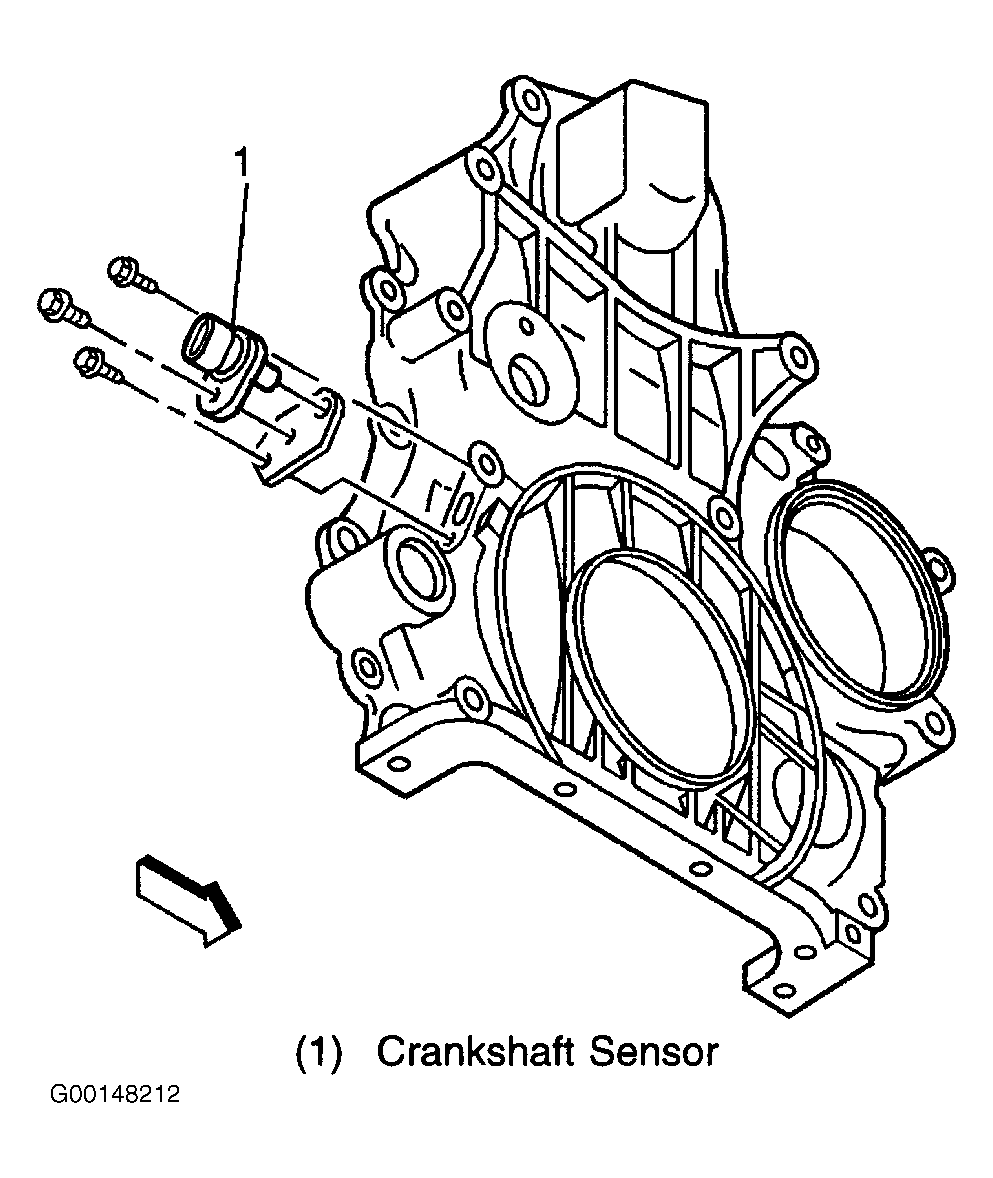 1

(1) Crankshaft Sensor

G00148212