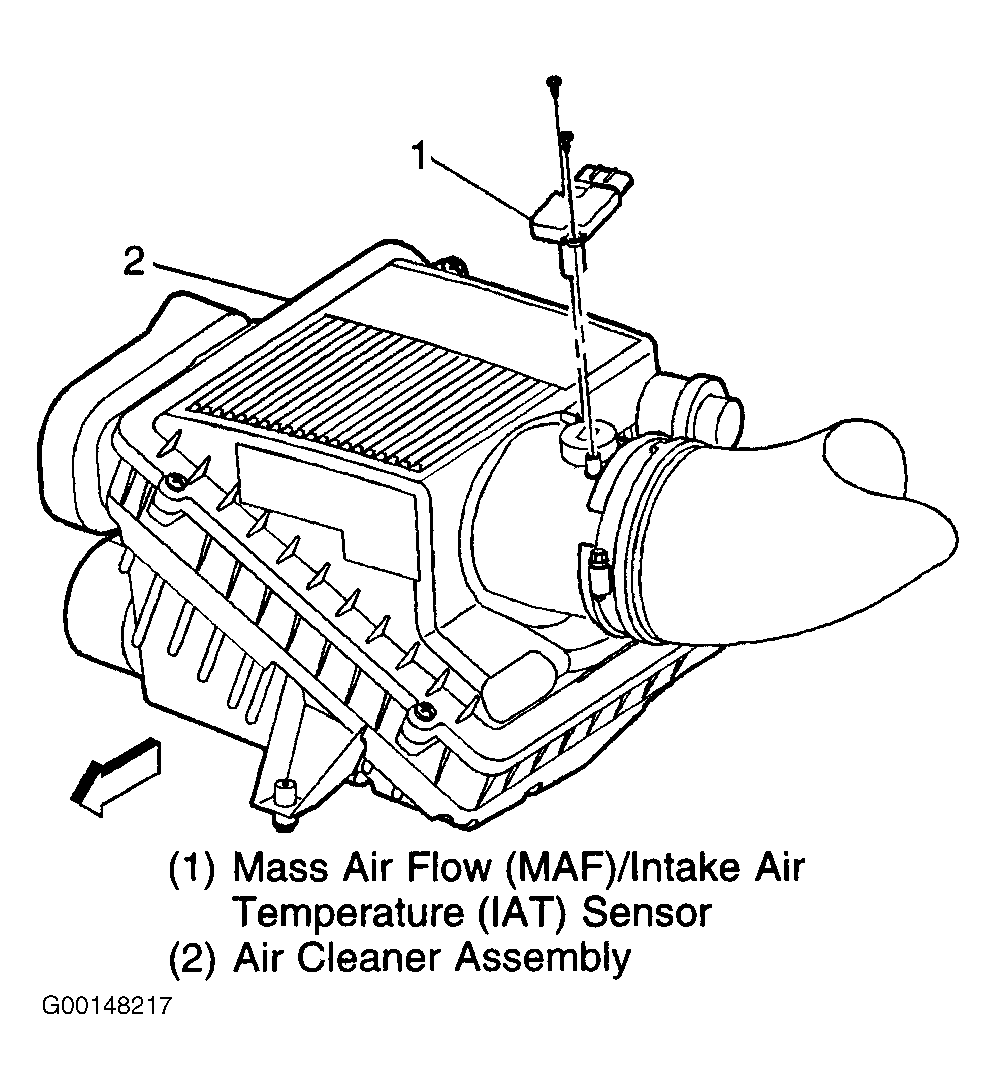 1

2

(1) Mass Air Flow (MAF)/Intake Air Temperature (IAT) Sensor
(2) Air Cleaner Assembly

G00148217