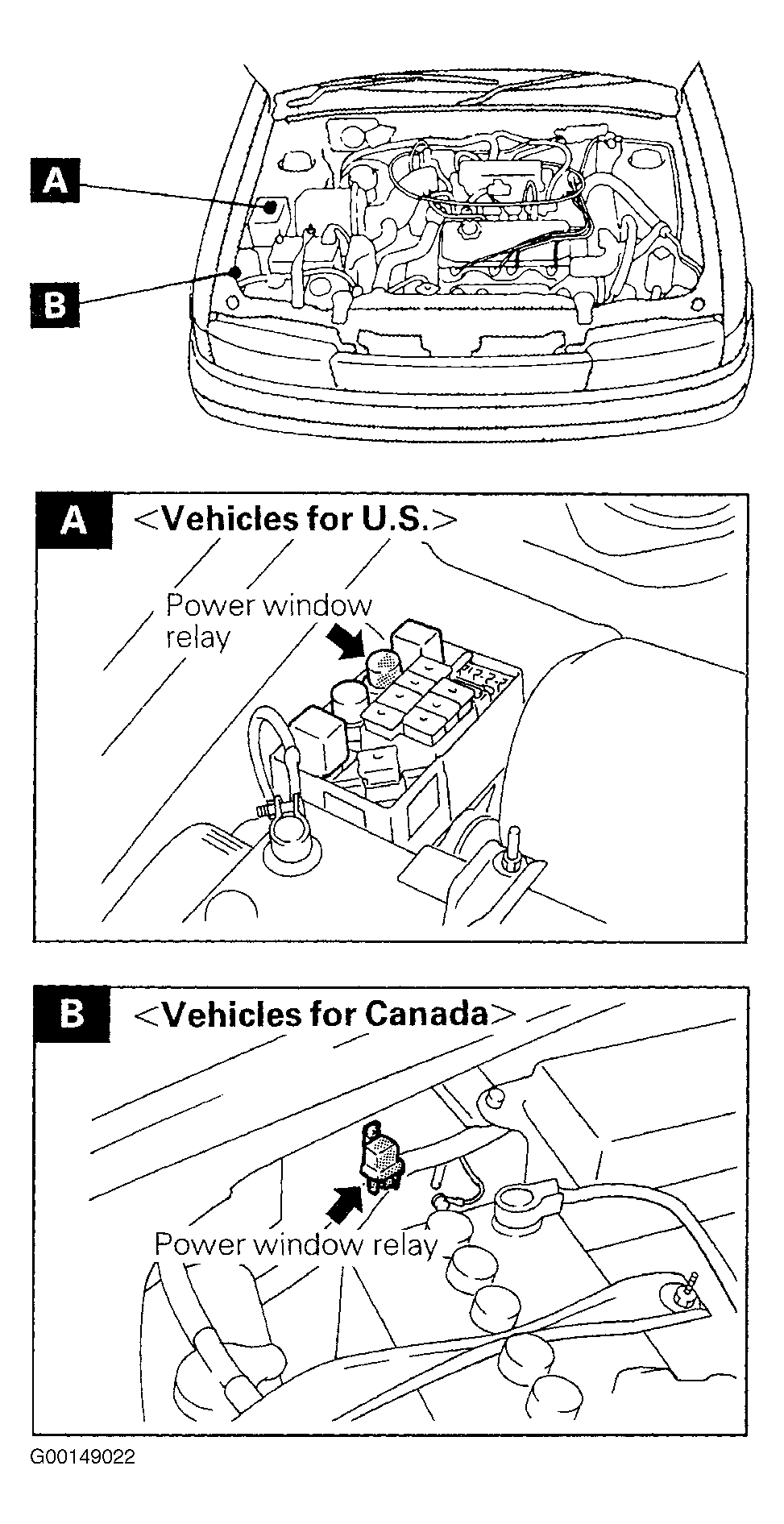 A

B

A <Vehicles for U.S.>

Power window relay

B <Vehicles for Canada>

Power window relay

G00149022