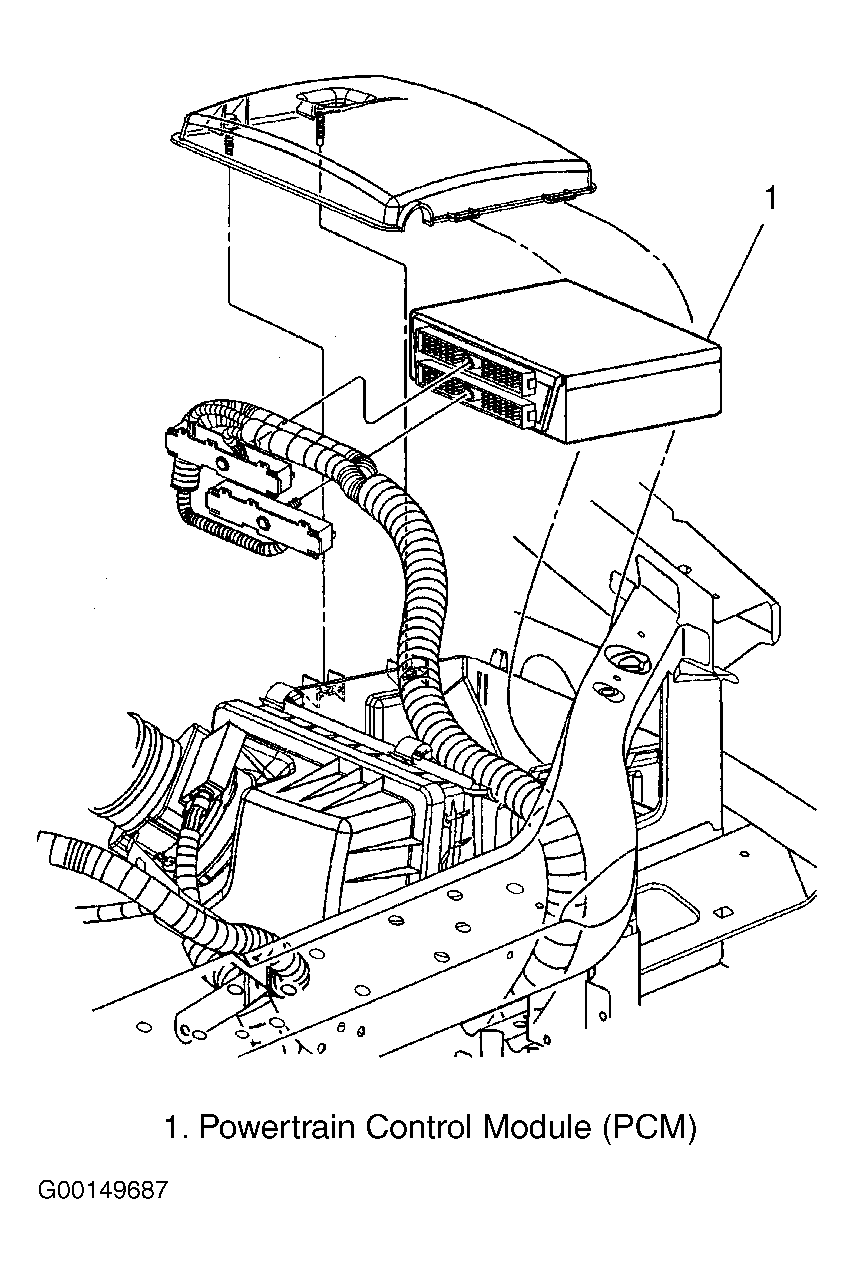 1

1. Powertrain Control Module (PCM)

G00149687