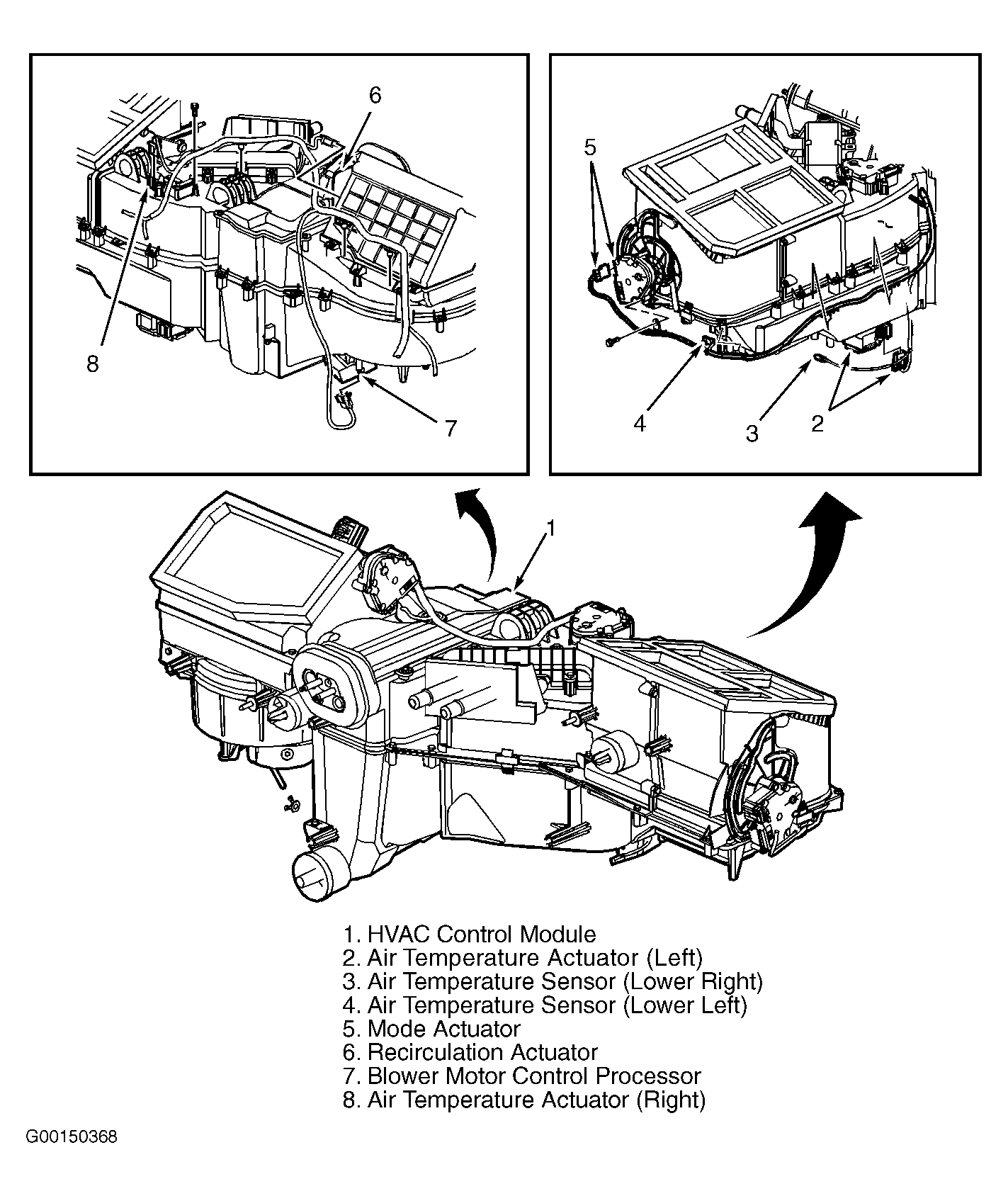 6

8

7

5

4

3

2

1

1. HVAC Control Module
2. Air Temperature Actuator (Left)
3. Air Temperature Sensor (Lower Right)
4. Air Temperature Sensor (Lower Left)
5. Mode Actuator
6. Recirculation Actuator
7. Blower Motor Control Processor
8. Air Temperature Actuator (Right)

G00150368