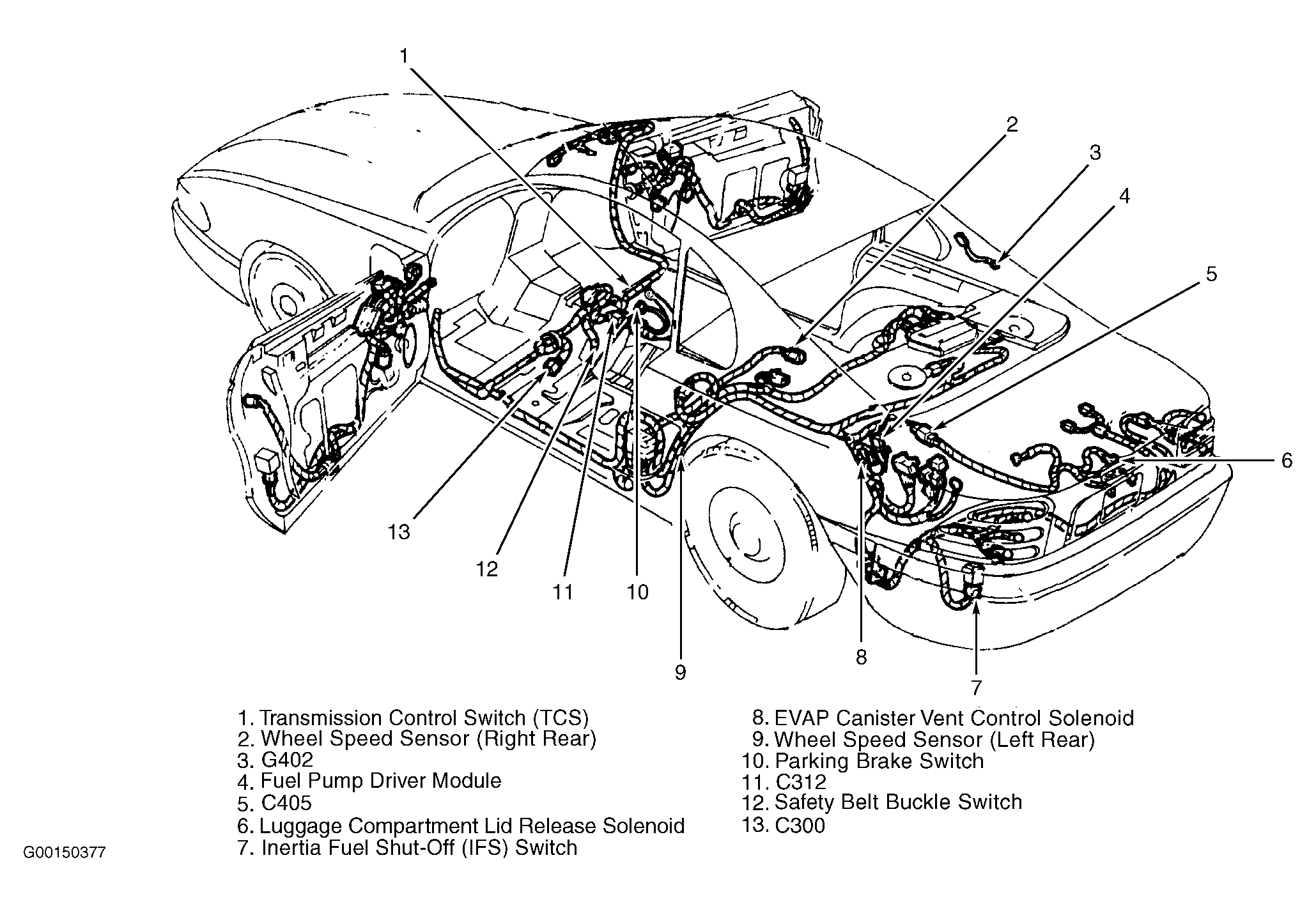 1
2
3
4
5
6
13
12
11
10
9
8
7

1. Transmission Control Switch (TCS)
2. Wheel Speed Sensor (Right Rear)
3. G402
4. Fuel Pump Driver Module
5. C405
6. Luggage Compartment Lid Release Solenoid
7. Inertia Fuel Shut-Off (IFS) Switch

8. EVAP Canister Vent Control Solenoid
9. Wheel Speed Sensor (Left Rear)
10. Parking Brake Switch
11. C312
12. Safety Belt Buckle Switch
13. C300

G00150377