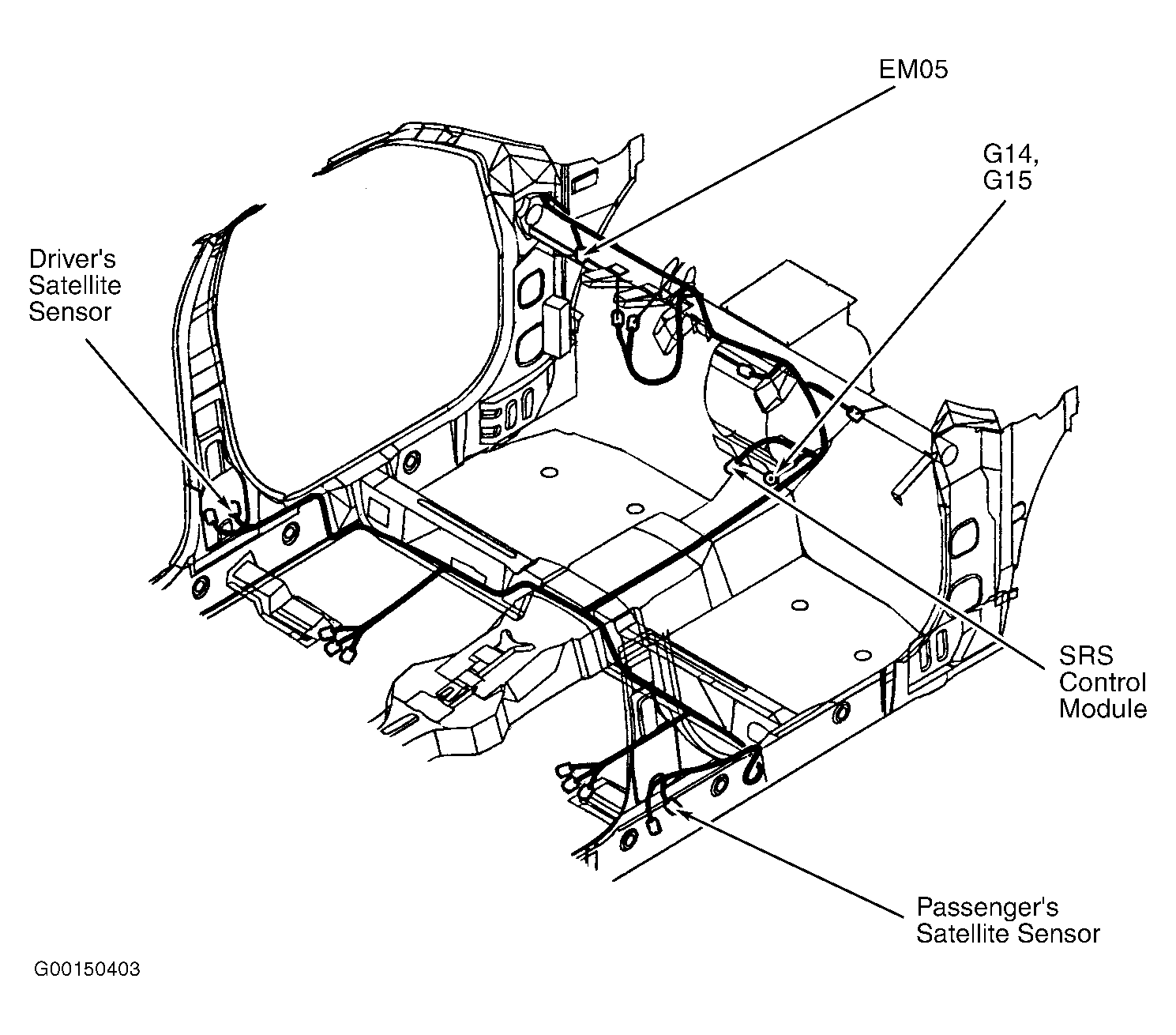 EM05

G14,
G15

Driver's
Satellite
Sensor

SRS
Control
Module

Passenger's
Satellite Sensor

G00150403