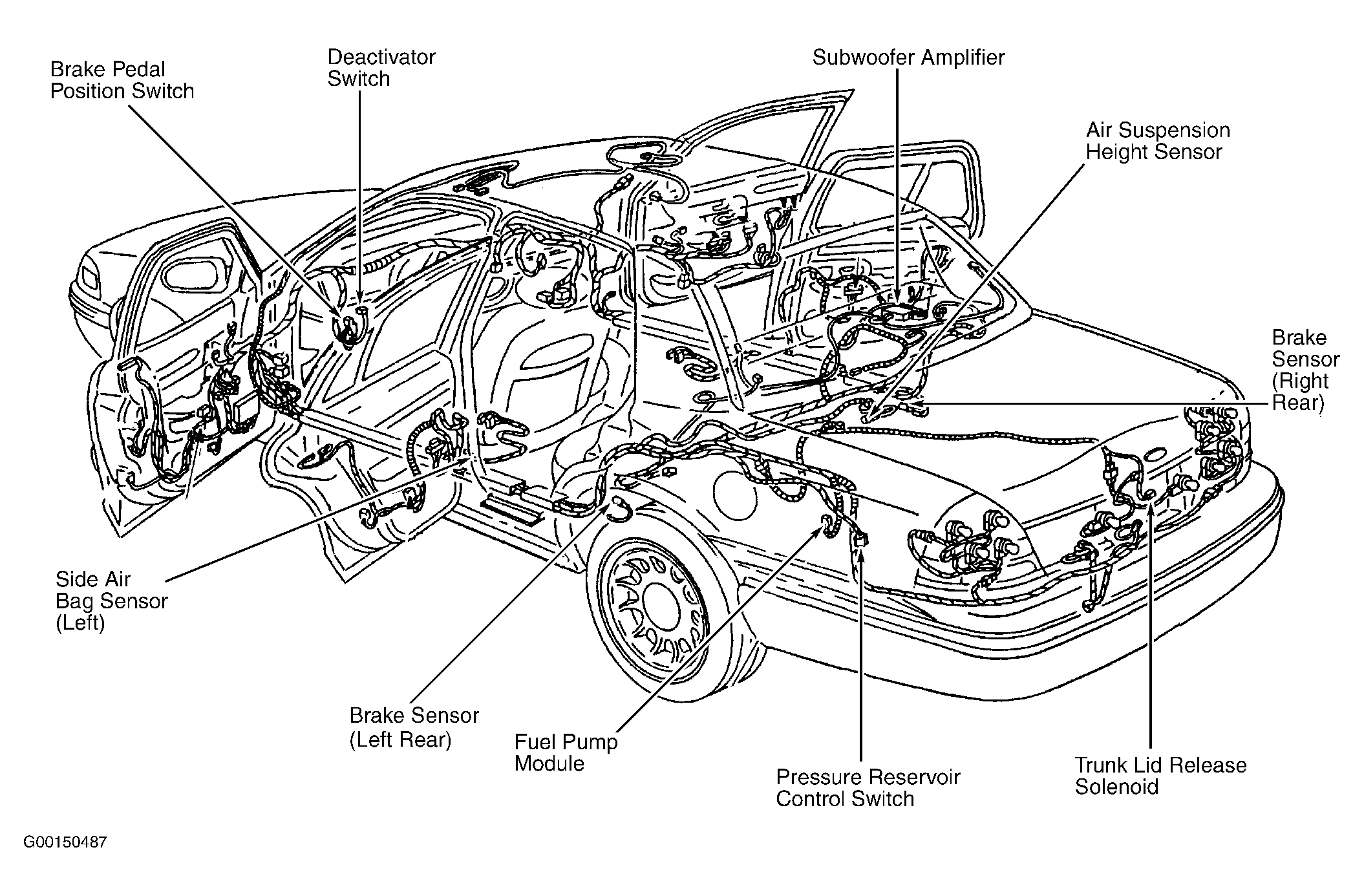 Brake Pedal Position Switch

Deactivator Switch

Subwoofer Amplifier

Air Suspension Height Sensor

Brake Sensor (Right Rear)

Side Air Bag Sensor (Left)

Brake Sensor (Left Rear)

Fuel Pump Module

Pressure Reservoir Control Switch

Trunk Lid Release Solenoid

G00150487