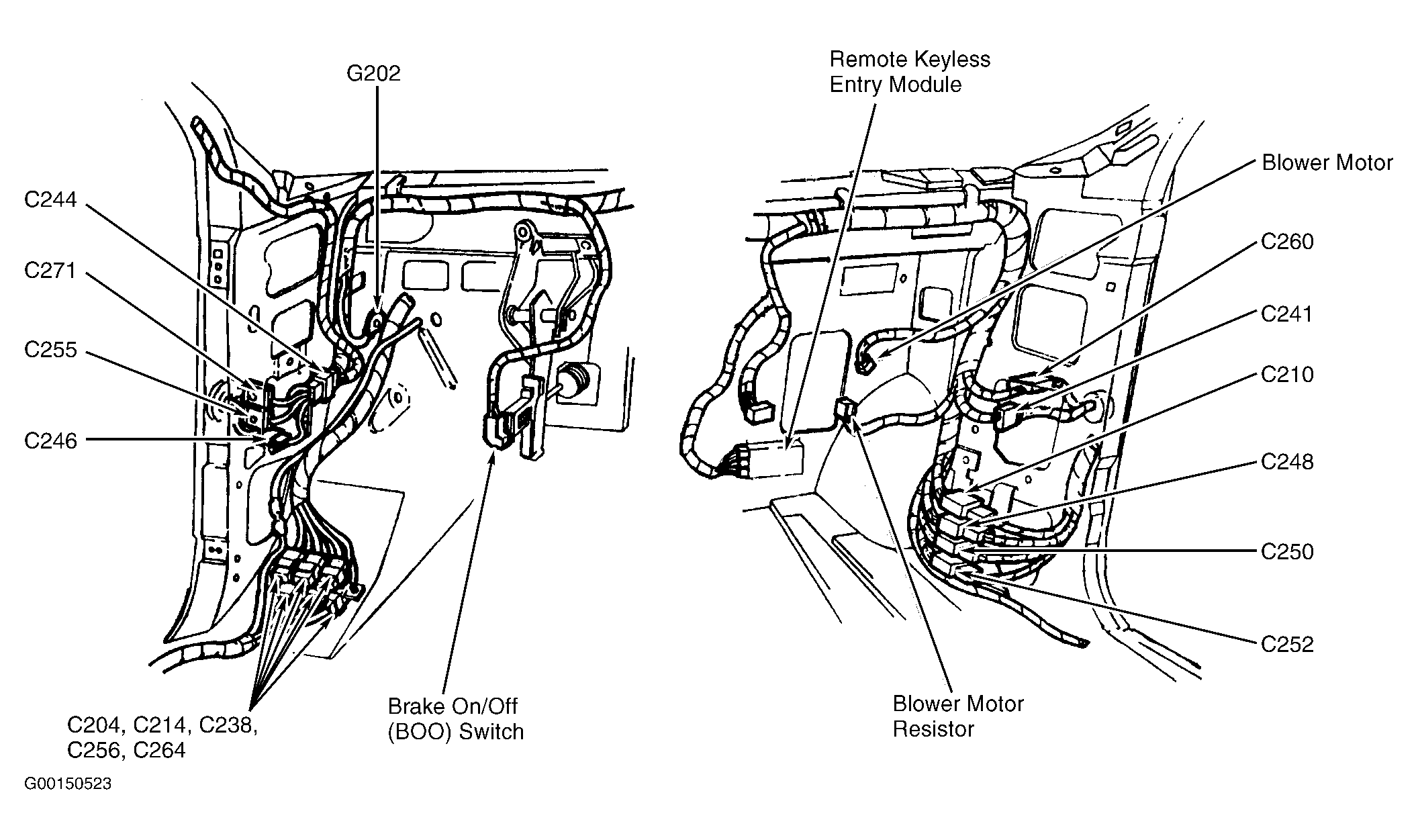 G202

C244

C271

C255

C246

C204, C214, C238, C256, C264

Brake On/Off (BOO) Switch

Remote Keyless Entry Module

Blower Motor

C260

C241

C210

C248

C250

C252

Blower Motor Resistor

G00150523